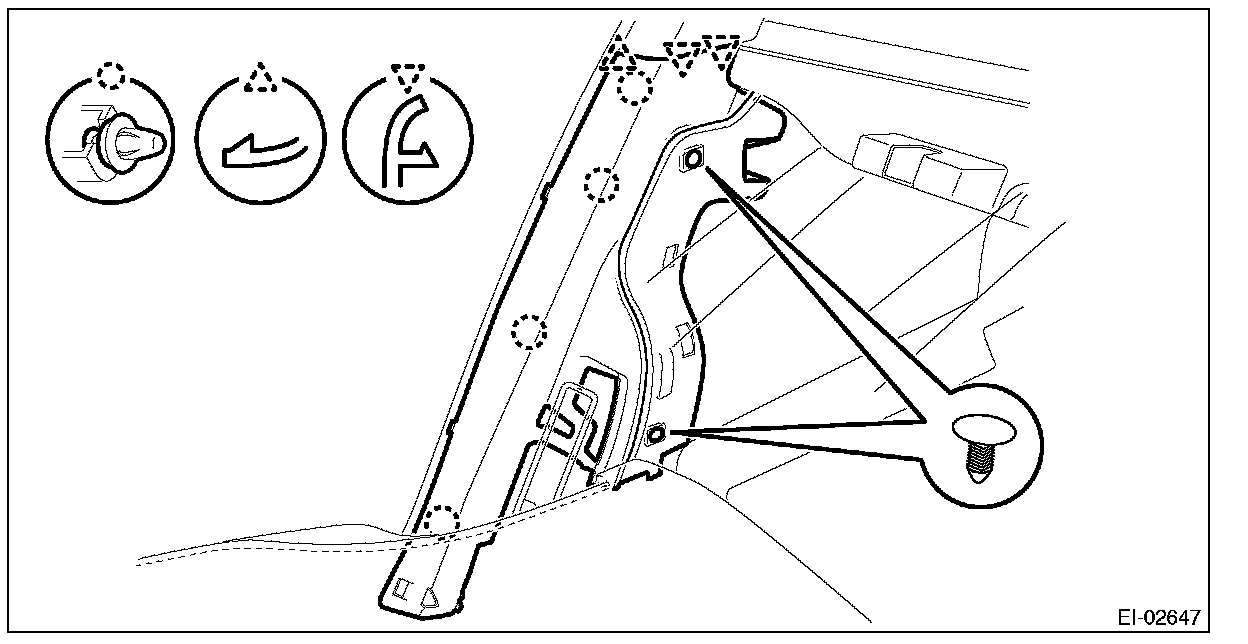 EI-02647