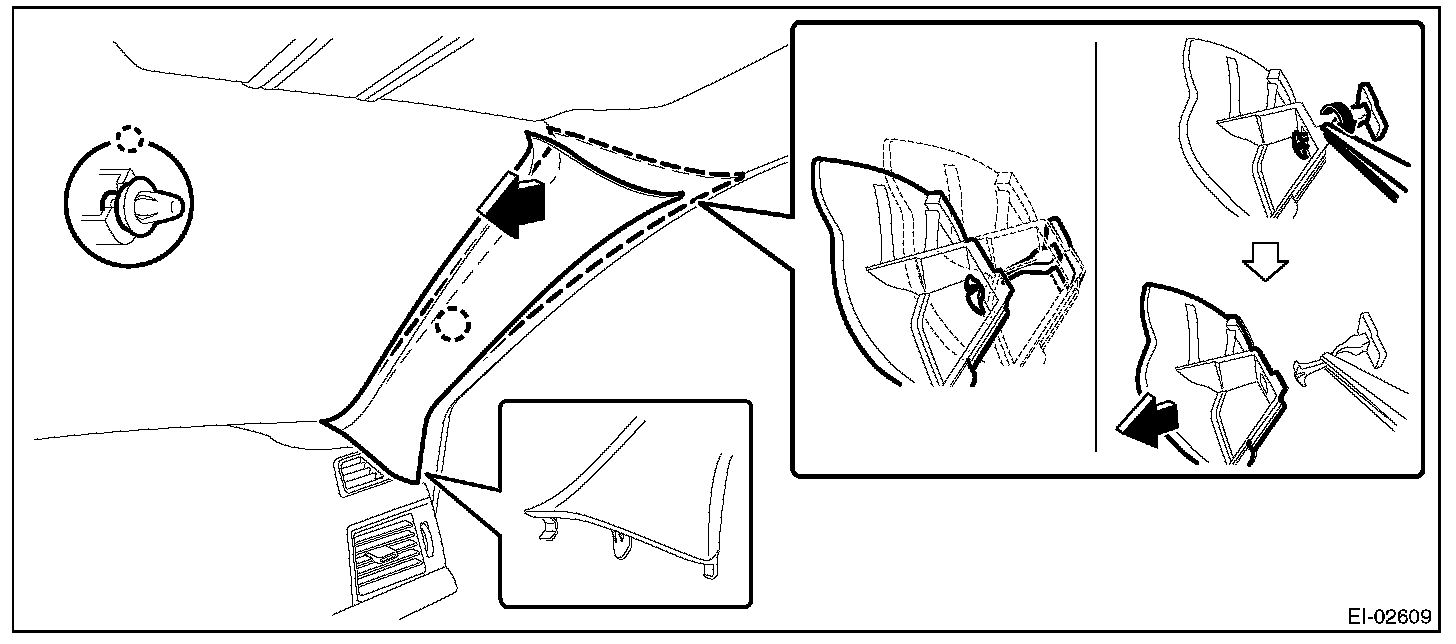 EI-02609