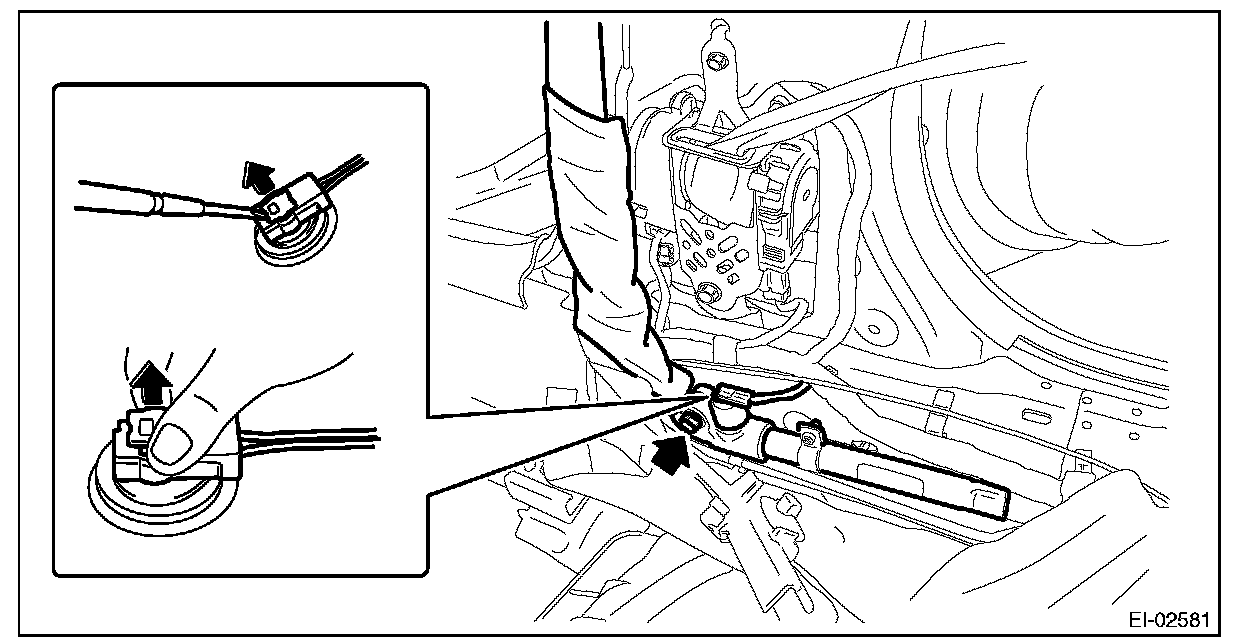 EI-02581