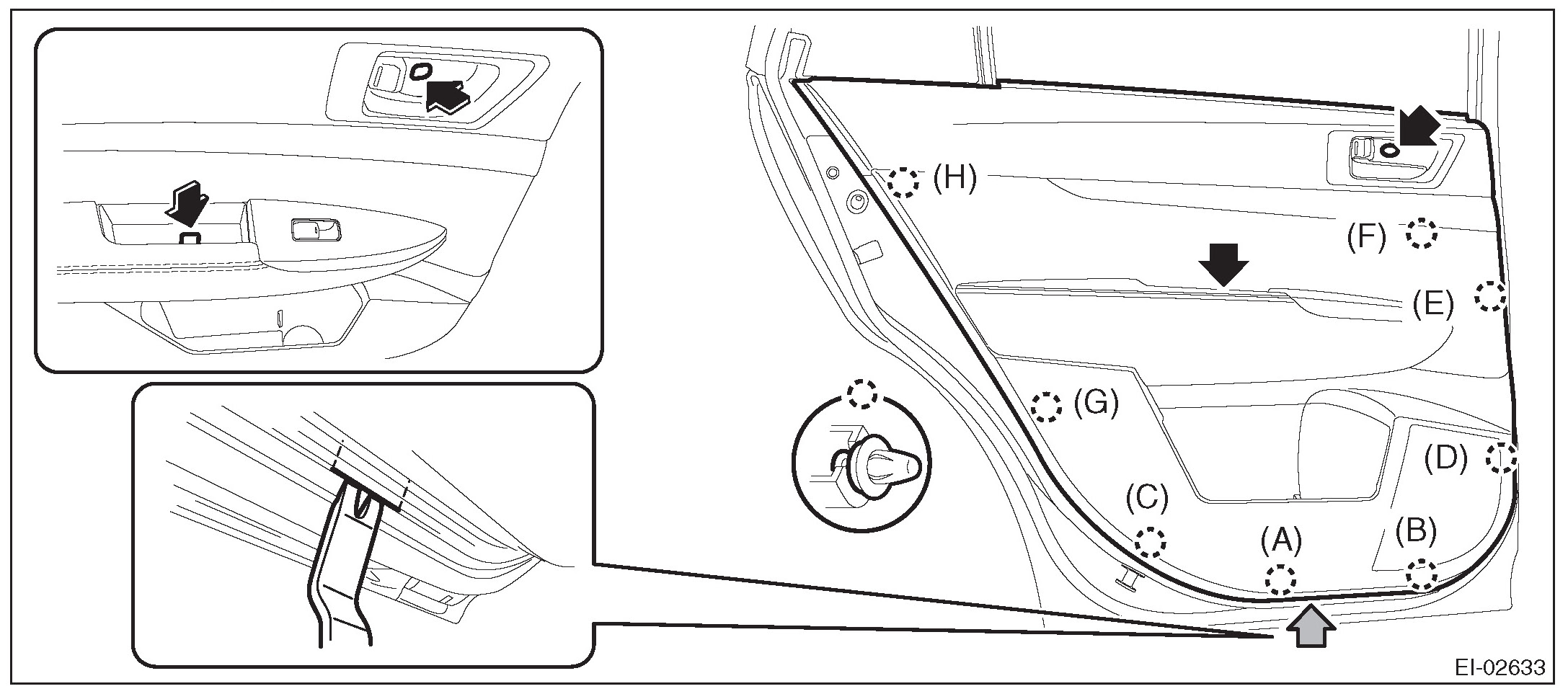 (H)
(F)
(E)
(G)
(D)
(C)
(A)
(B)
EI-02633