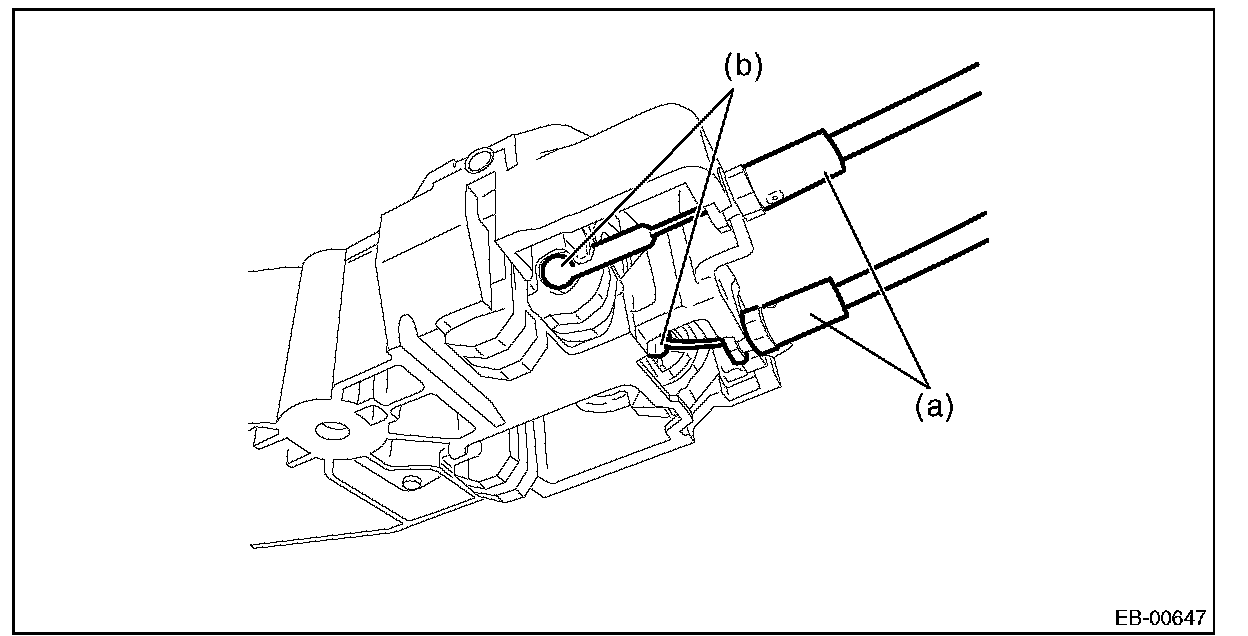 (b)
(a)
EB-00647