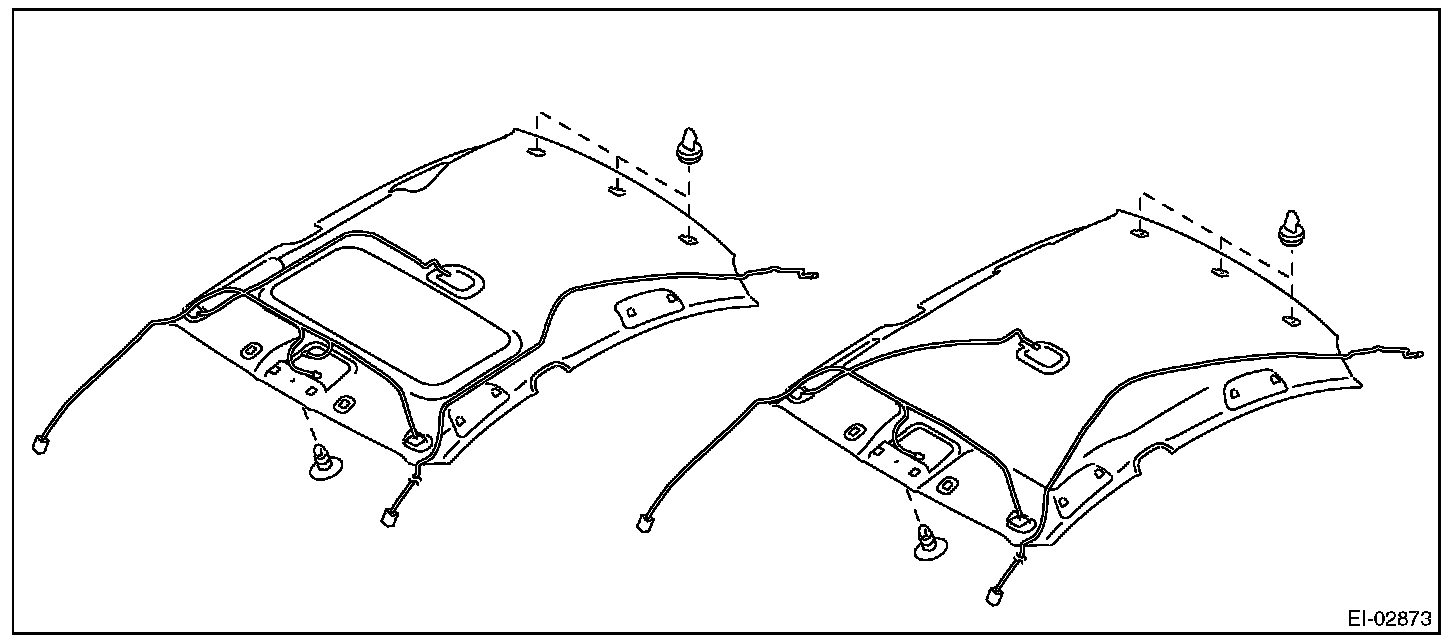 EI-02873