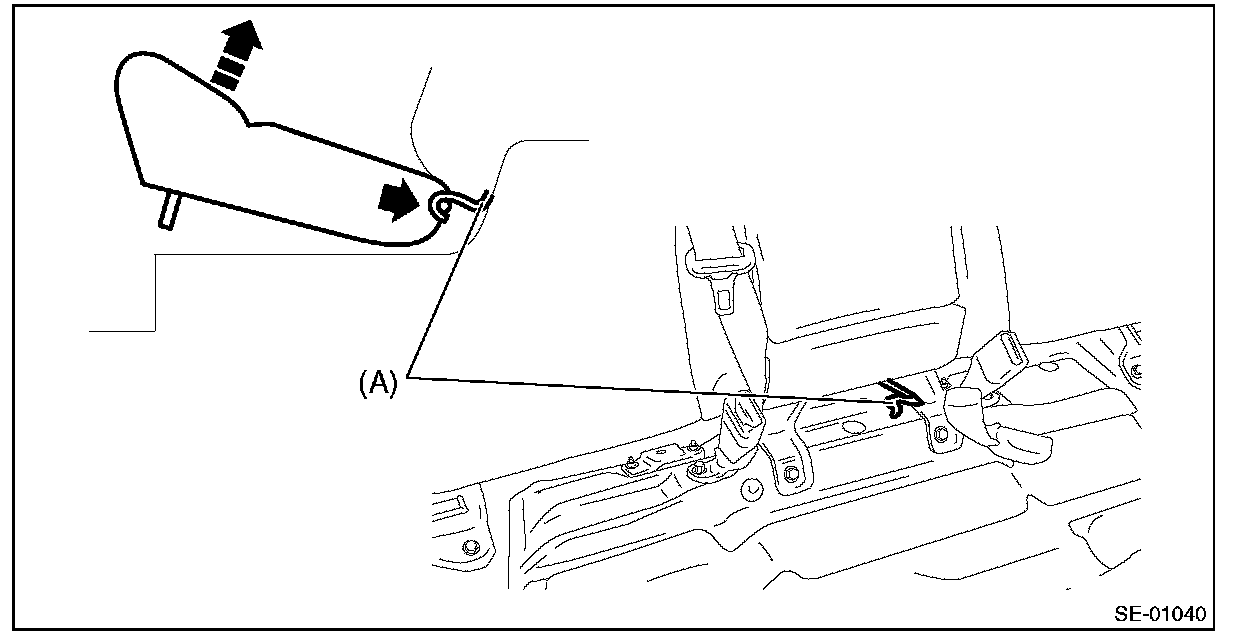 (A)

SE-01040