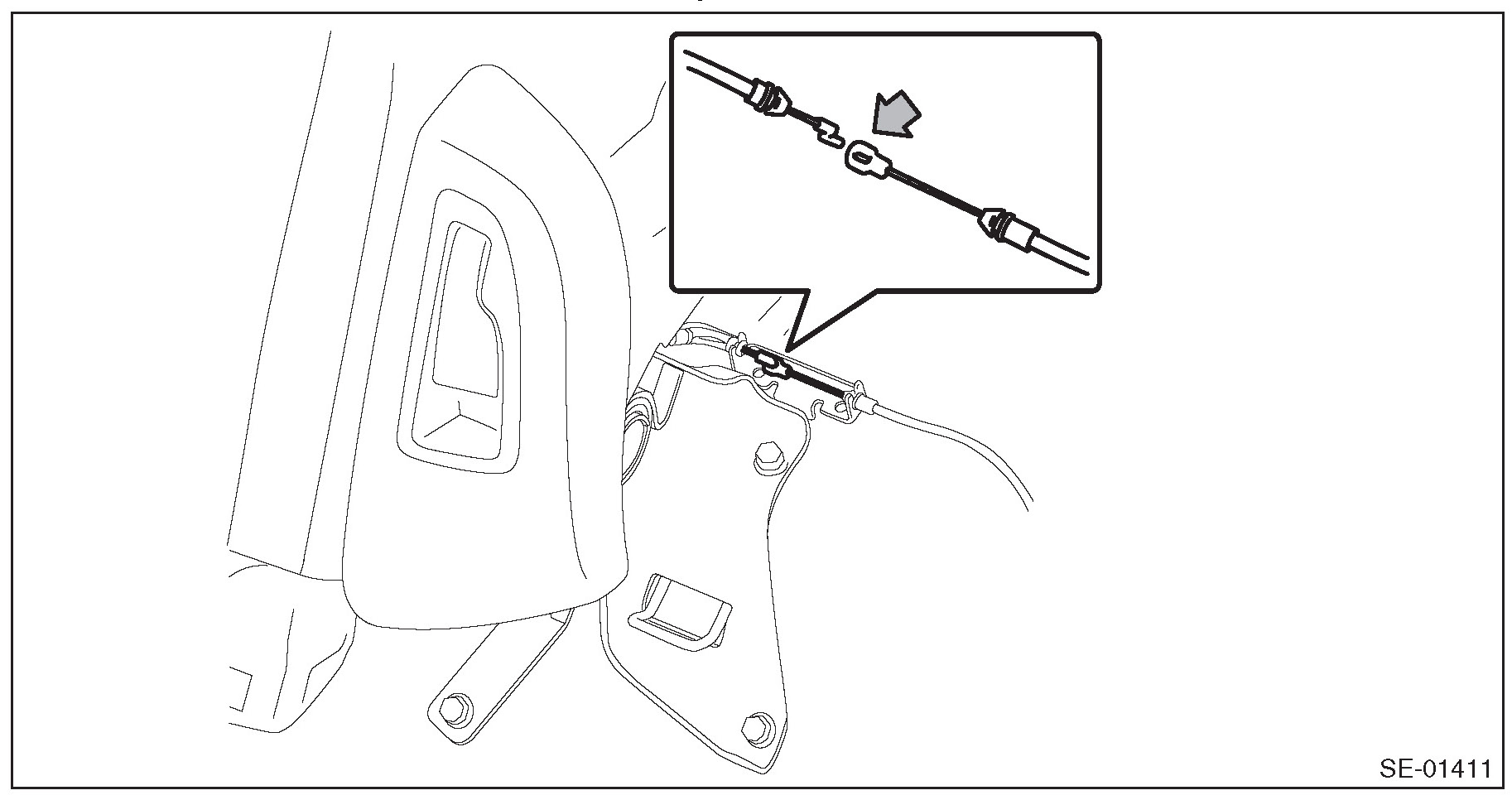 SE-01411