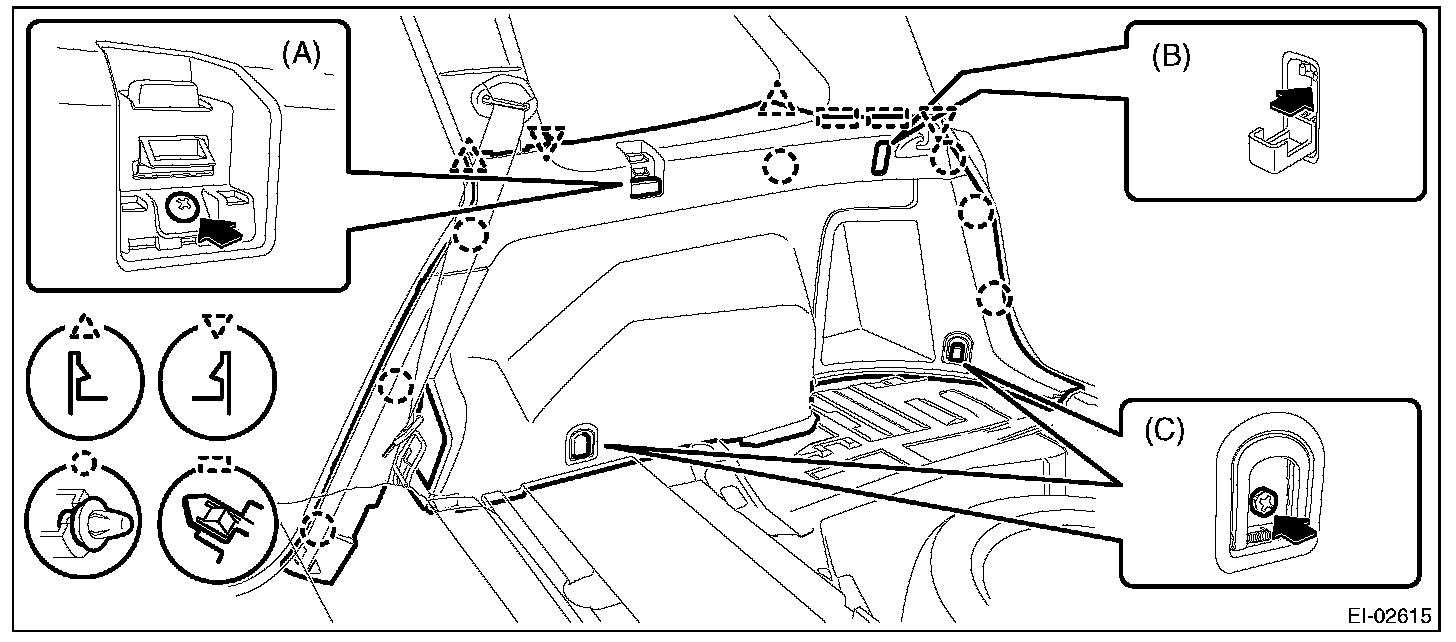 (A)

(B)

(C)

EI-02615