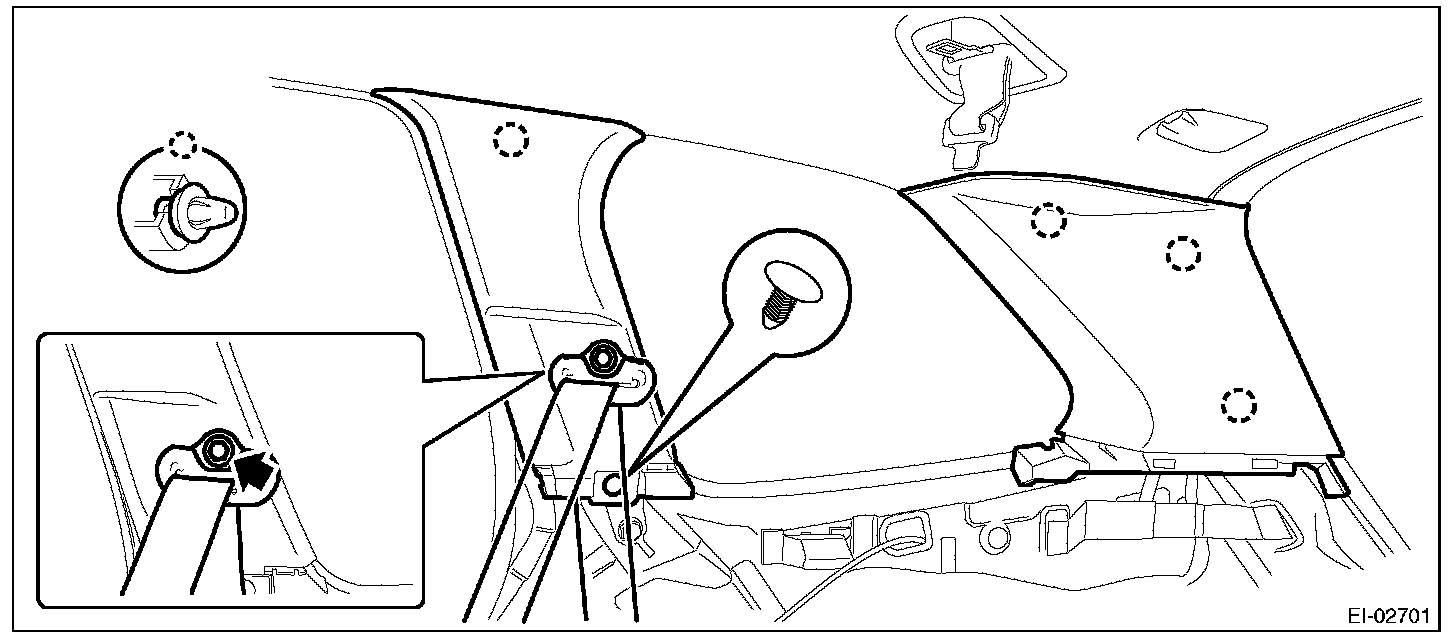 EI-02701