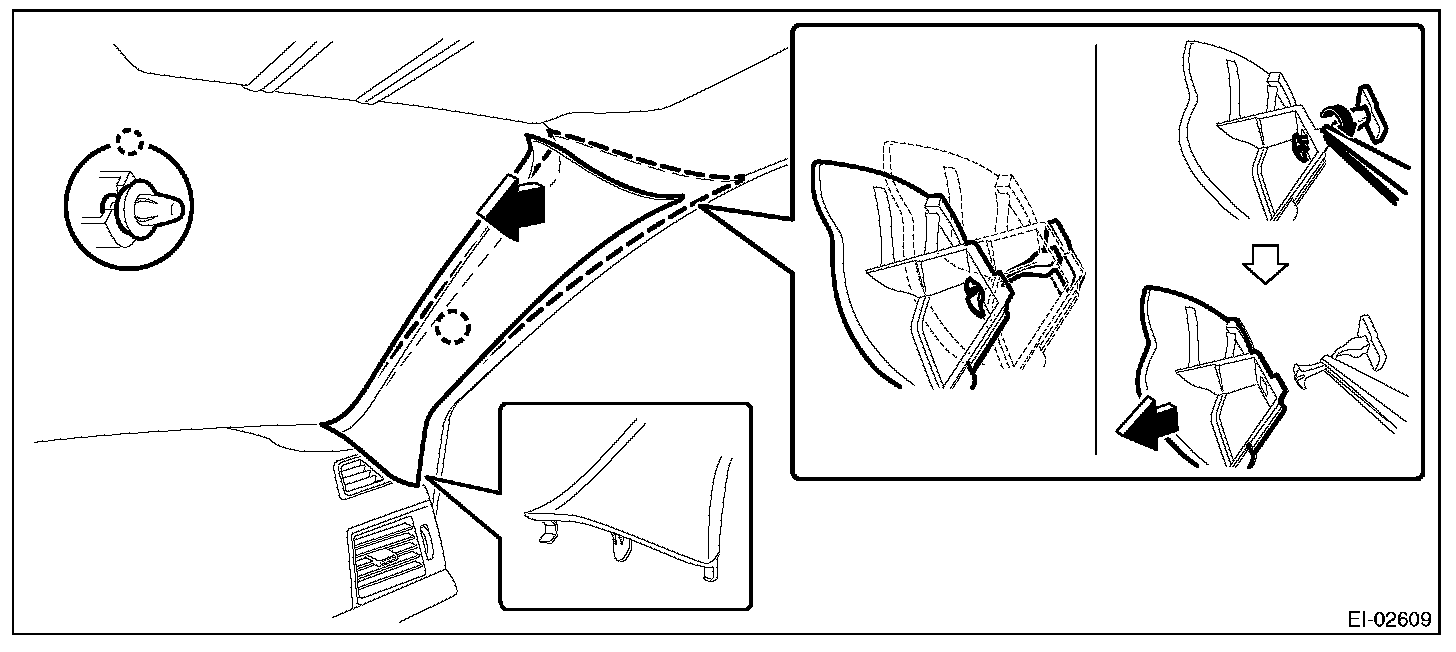 EI-02609