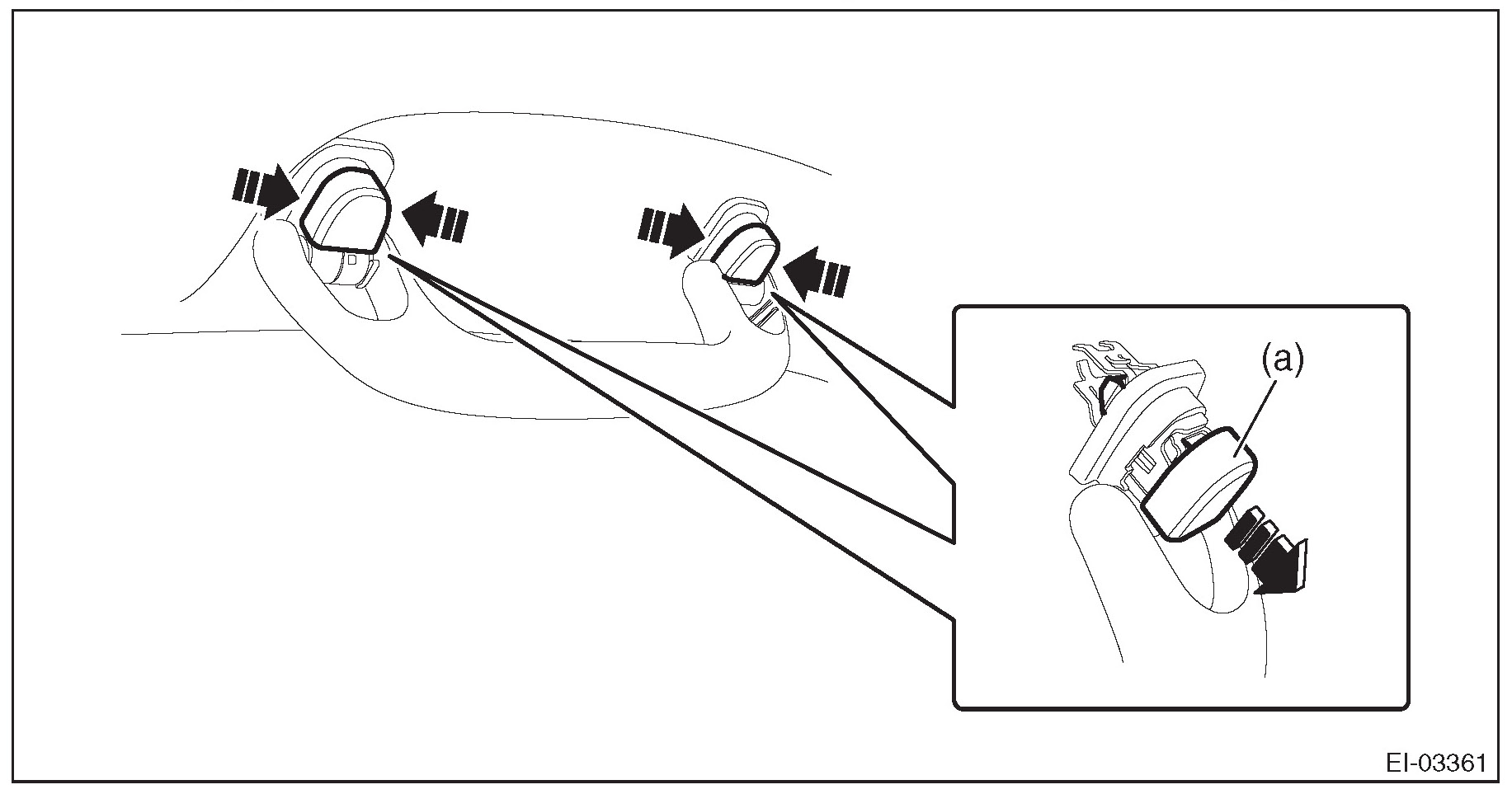 (a)

EI-03361