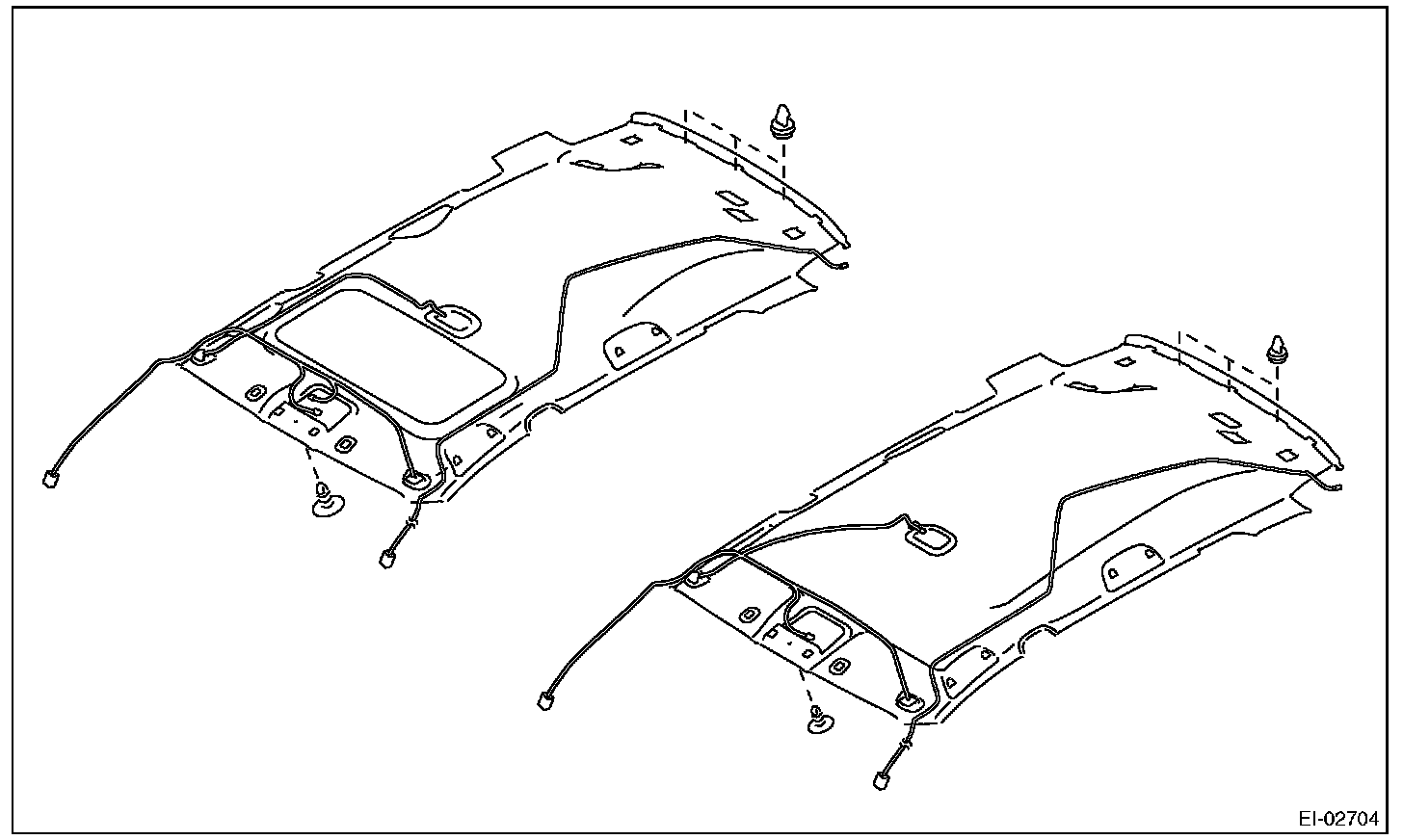 EI-02704