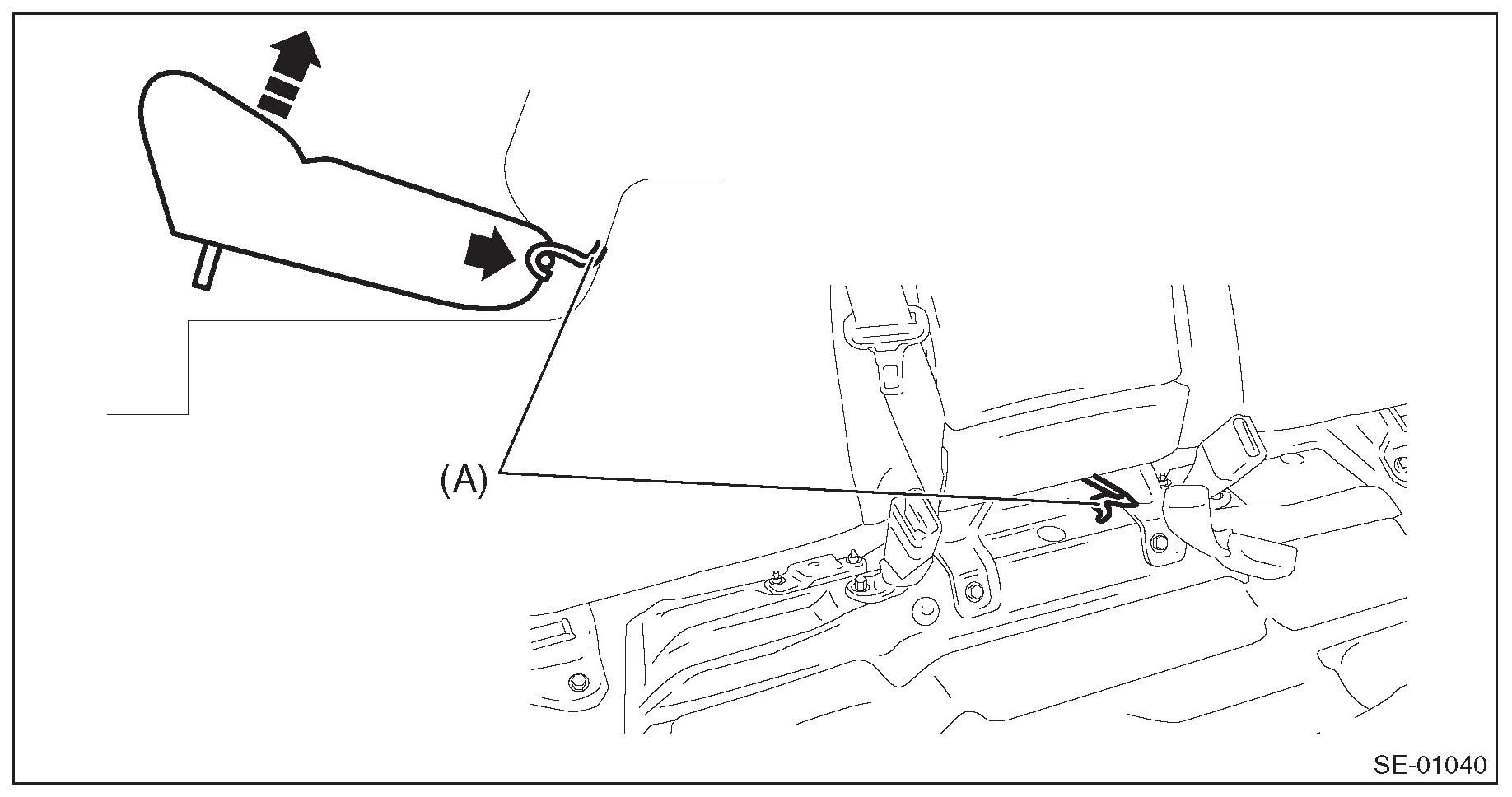 (A)

SE-01040