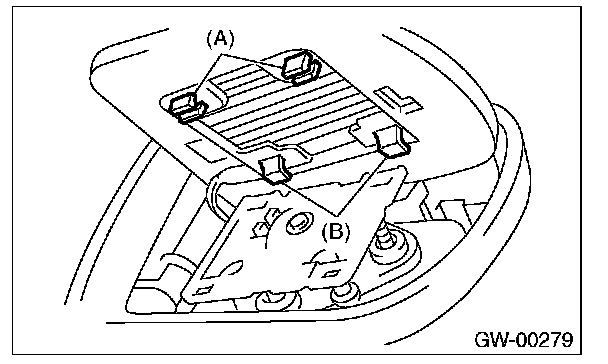 (A)
(B)
GW-00279