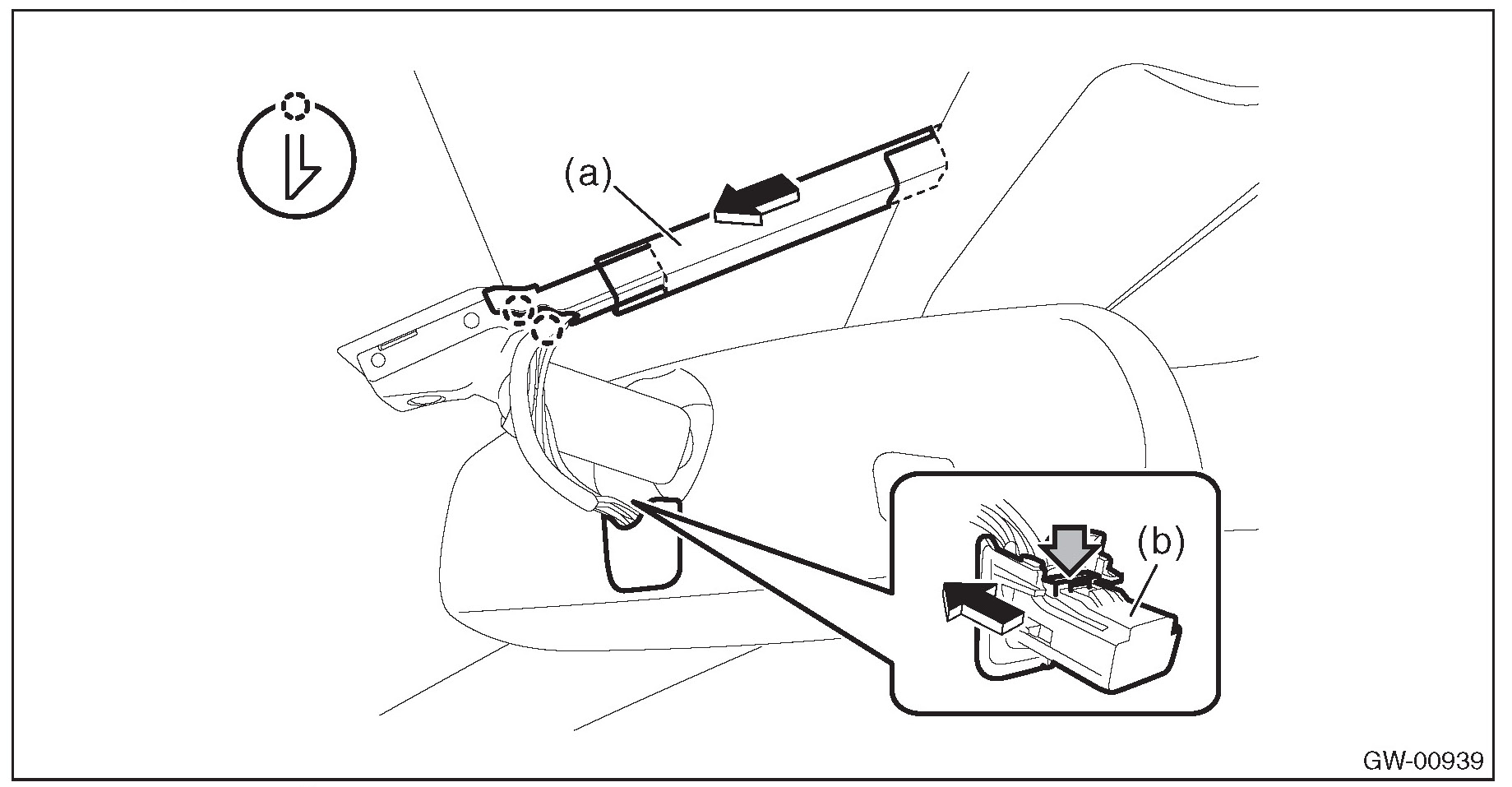 (a)

(b)

GW-00939