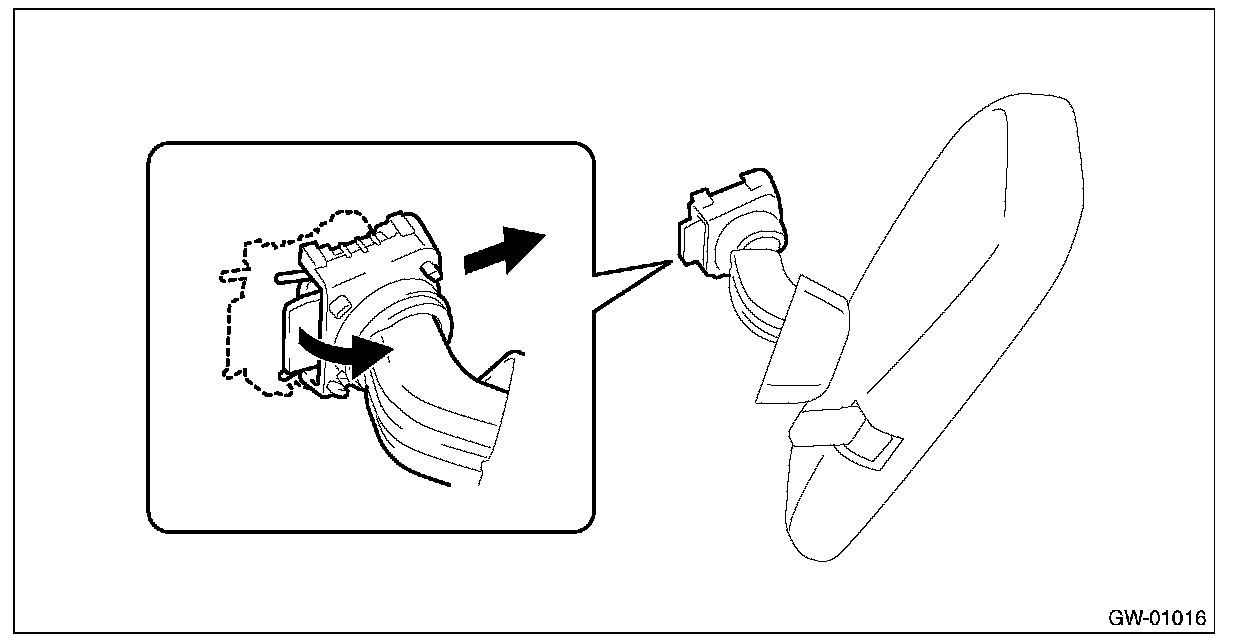 GW-01016