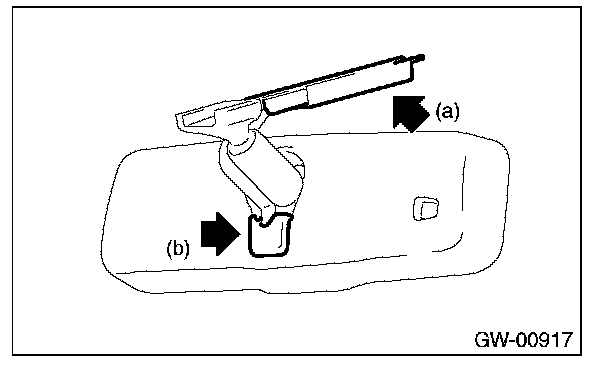 (a)

(b)

GW-00917