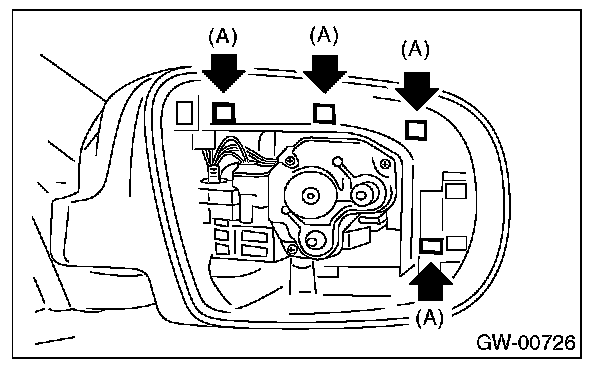 (A)
(A)
(A)
(A)
GW-00726