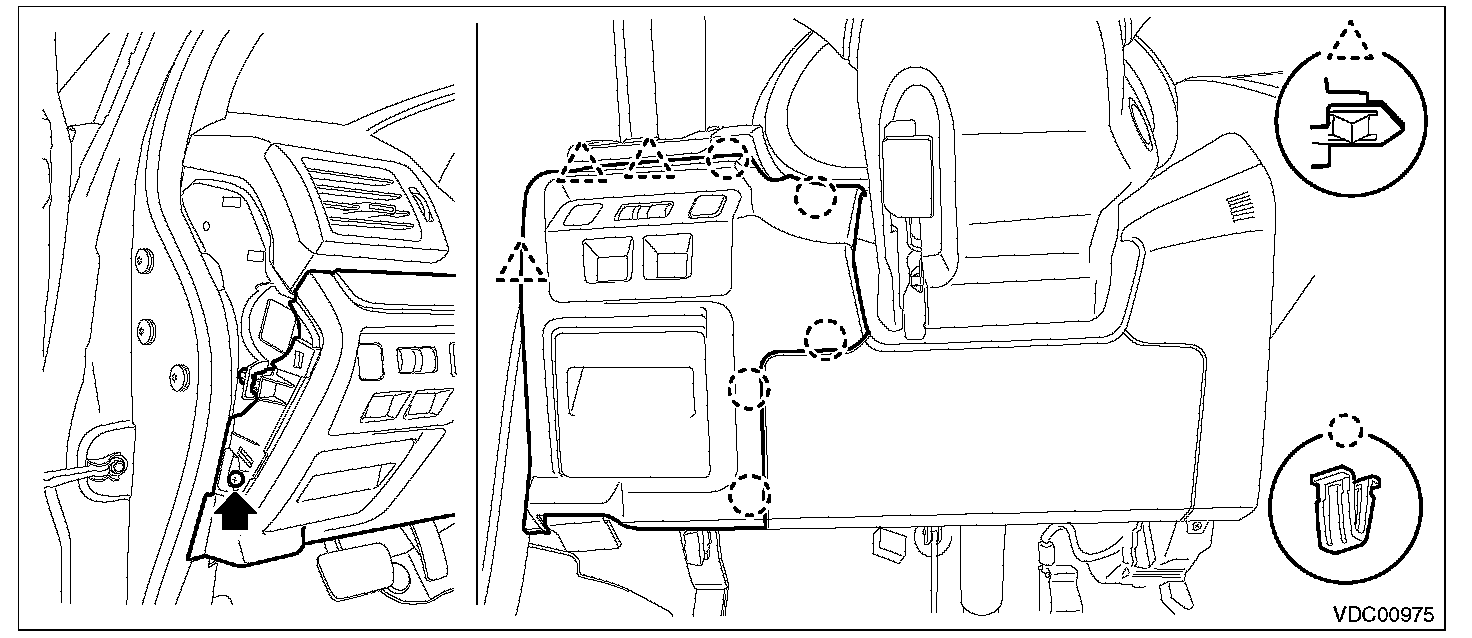 VDC00975