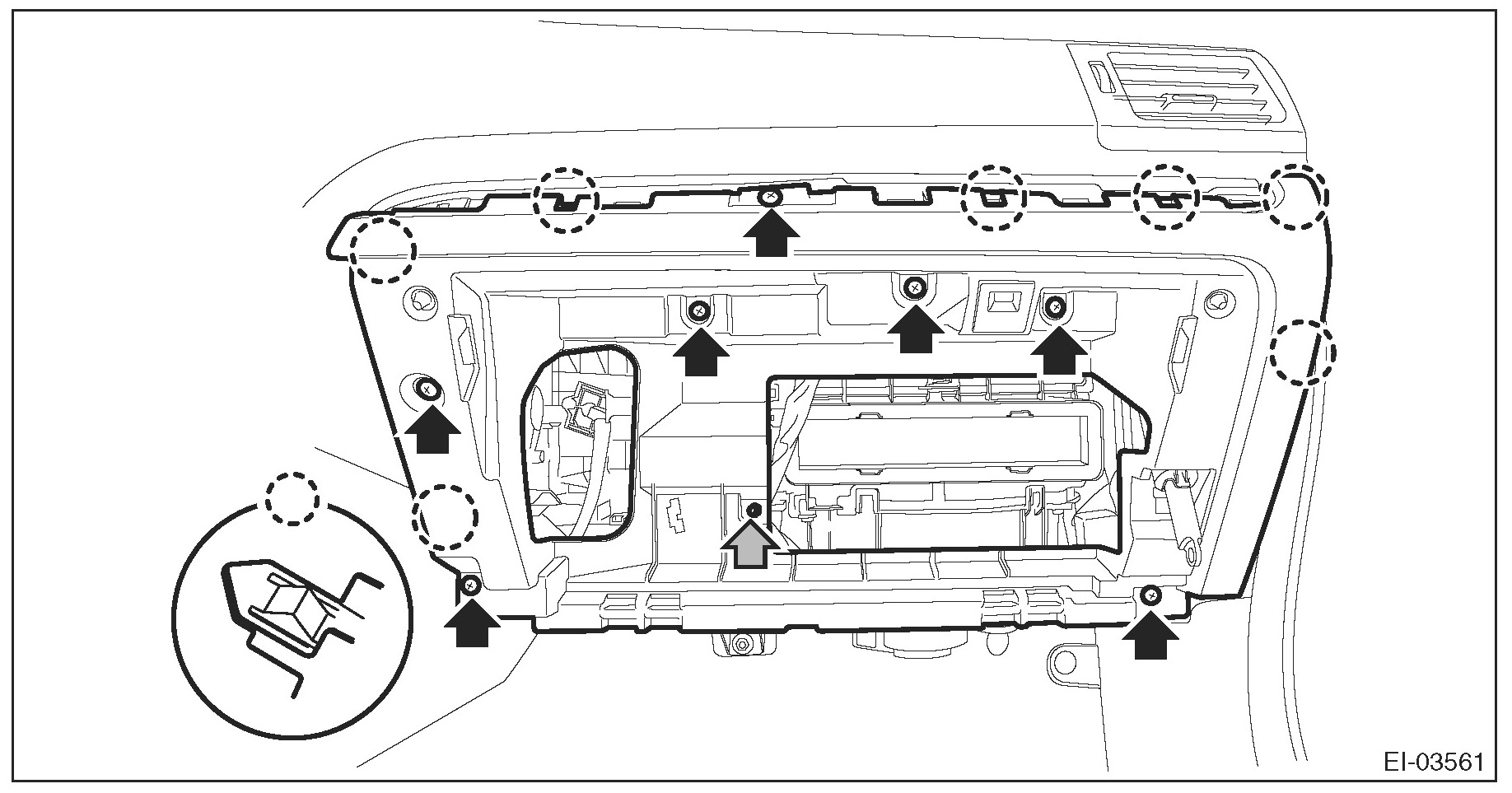 EI-03561