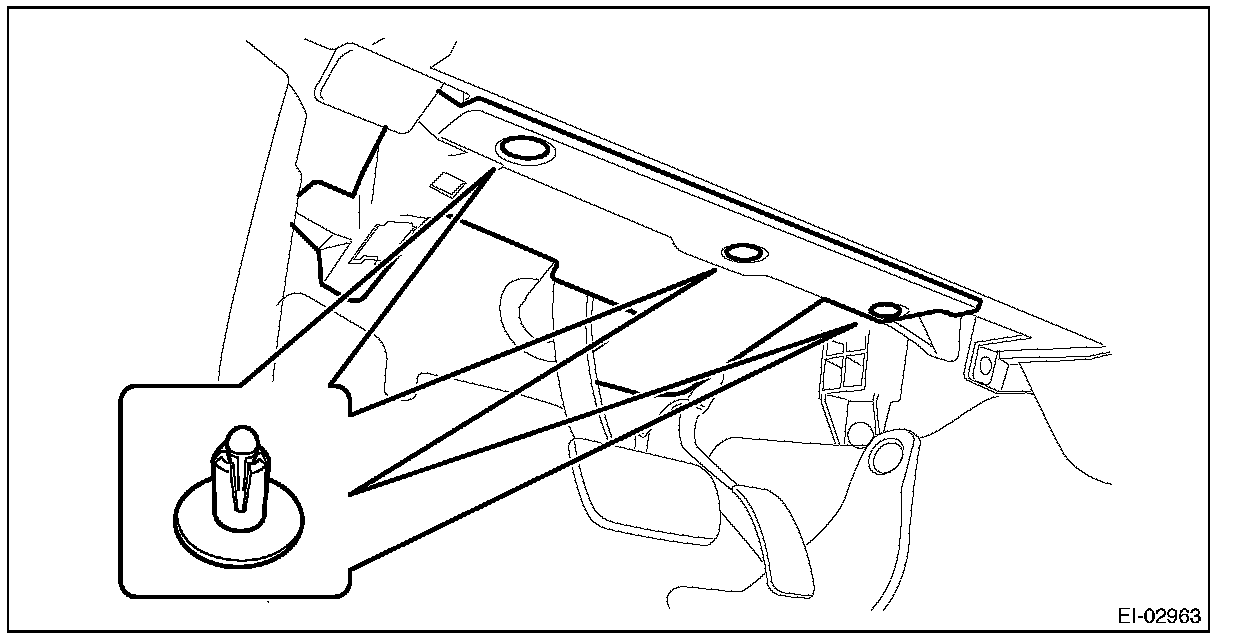 EI-02963