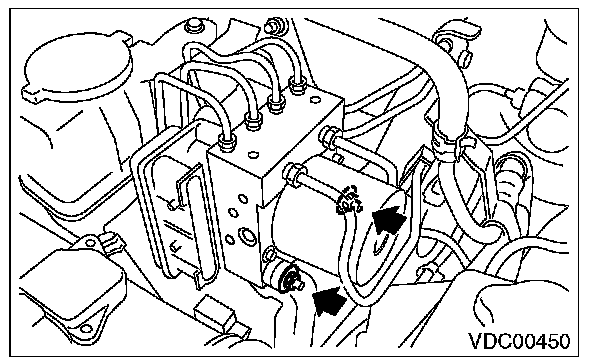 VDC00450