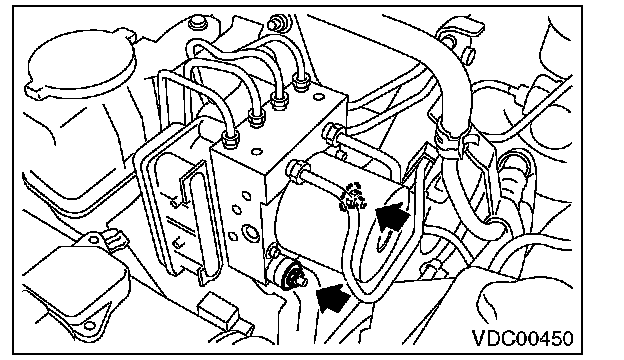 VDC00450