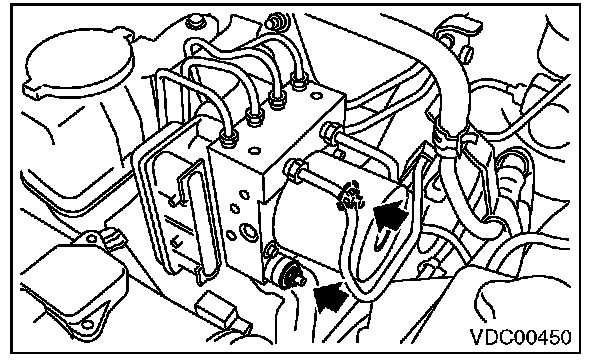 VDC00450