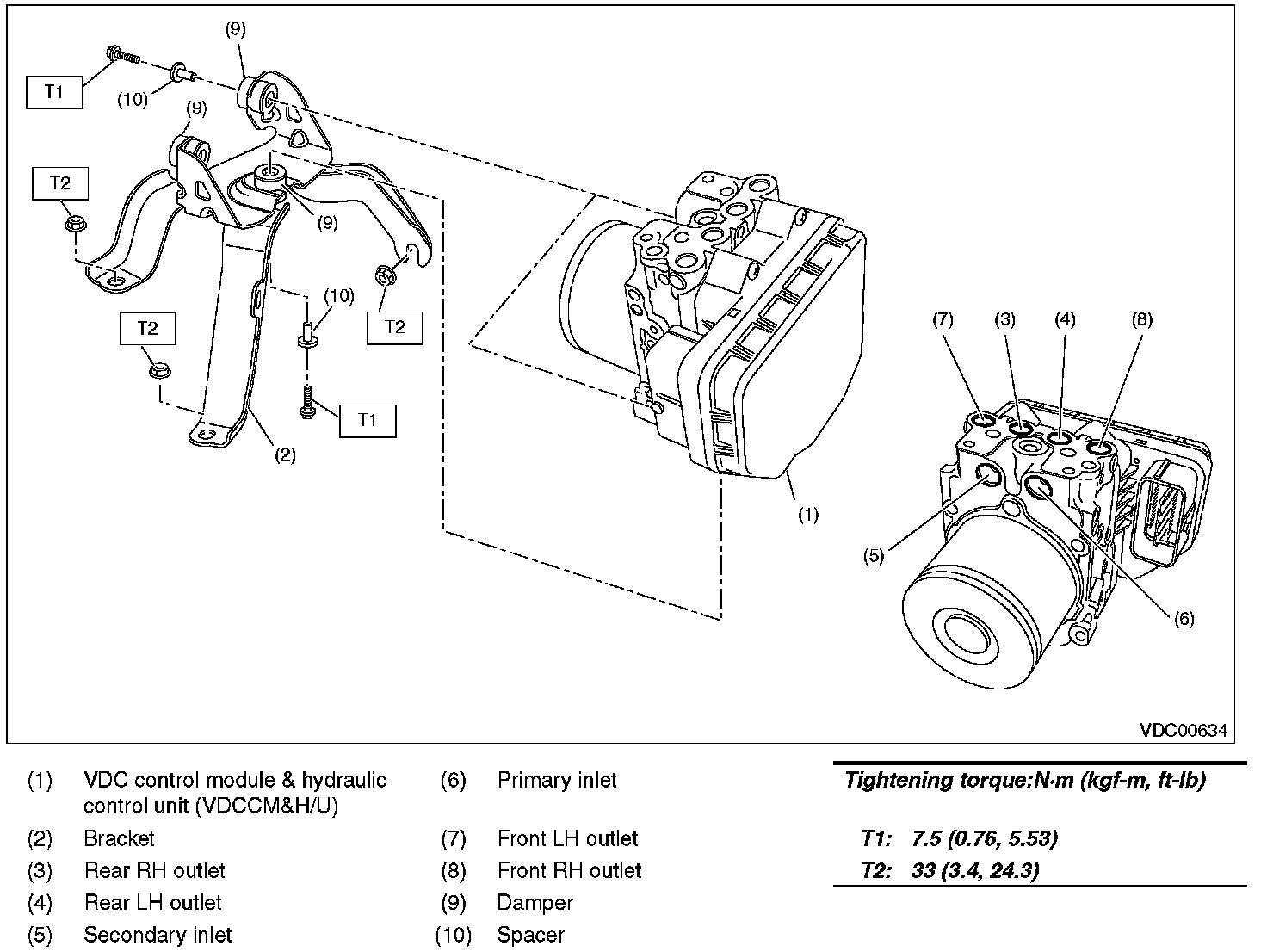 (9)
T1
(10)
(9)
T2
(9)
(10)
T2
T2
T1
(2)
(1)
(7) (3) (4) (8)
(5)
(6)
VDC00634

(1) VDC control module & hydraulic control unit (VDCCM&H/U)
(2) Bracket
(3) Rear RH outlet
(4) Rear LH outlet
(5) Secondary inlet

(6) Primary inlet
(7) Front LH outlet
(8) Front RH outlet
(9) Damper
(10) Spacer

Tightening torque:N·m (kgf-m, ft-lb)
T1: 7.5 (0.76, 5.53)
T2: 33 (3.4, 24.3)