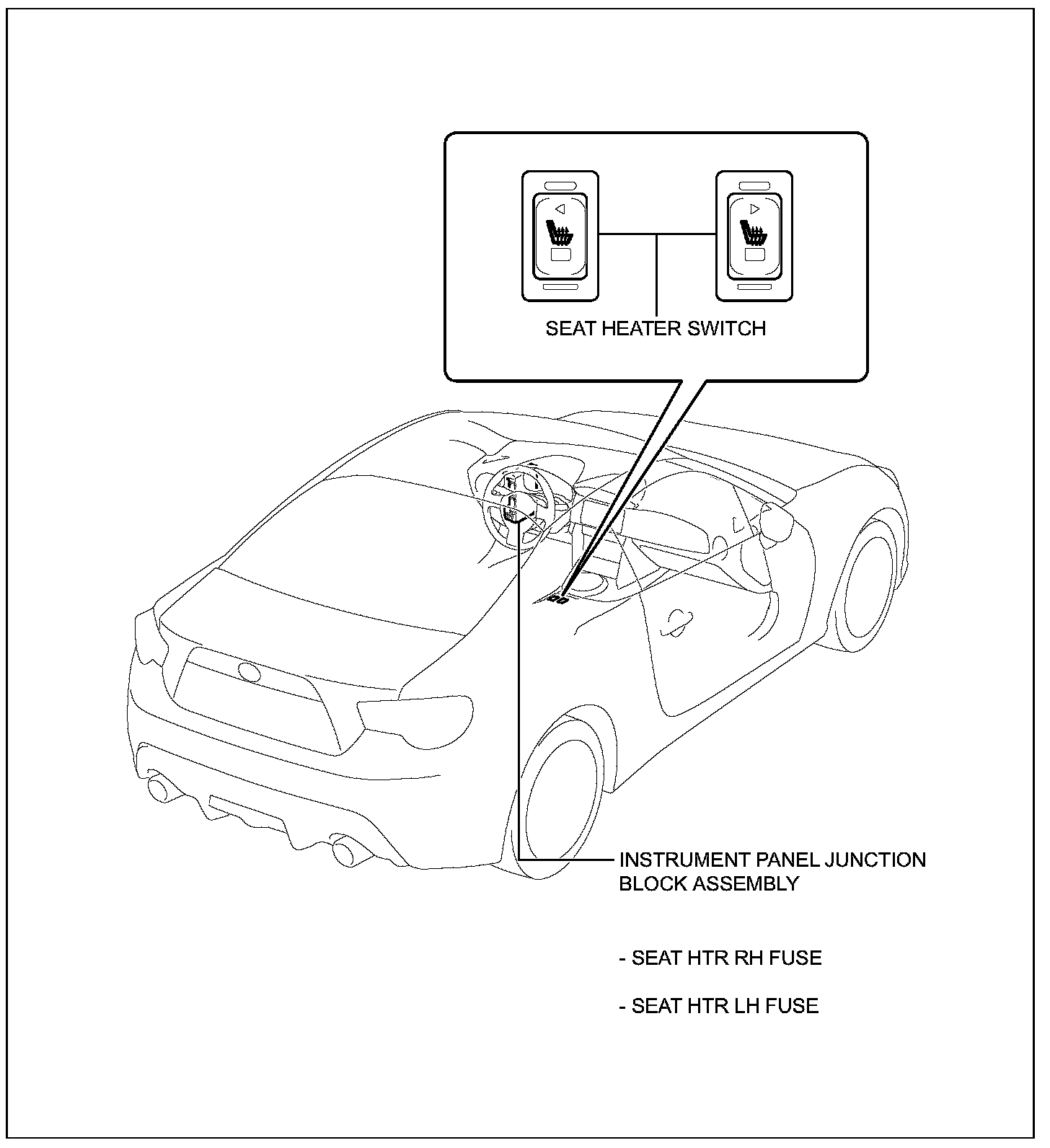 SEAT HEATER SWITCH

INSTRUMENT PANEL JUNCTION BLOCK ASSEMBLY

- SEAT HTR RH FUSE

- SEAT HTR LH FUSE