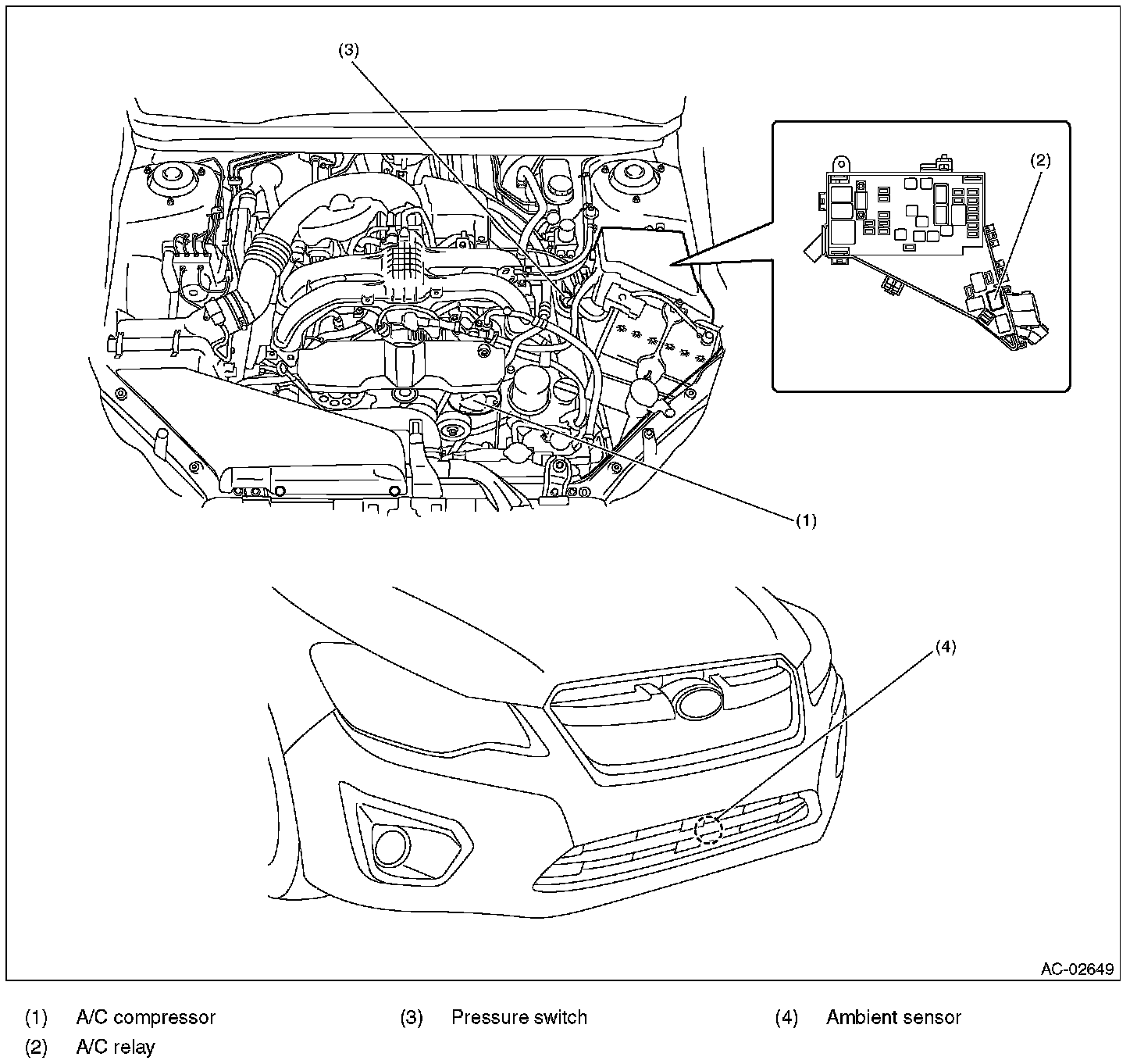 (3)

(2)

(1)

(4)

AC-02649

(1) A/C compressor
(2) A/C relay

(3) Pressure switch

(4) Ambient sensor