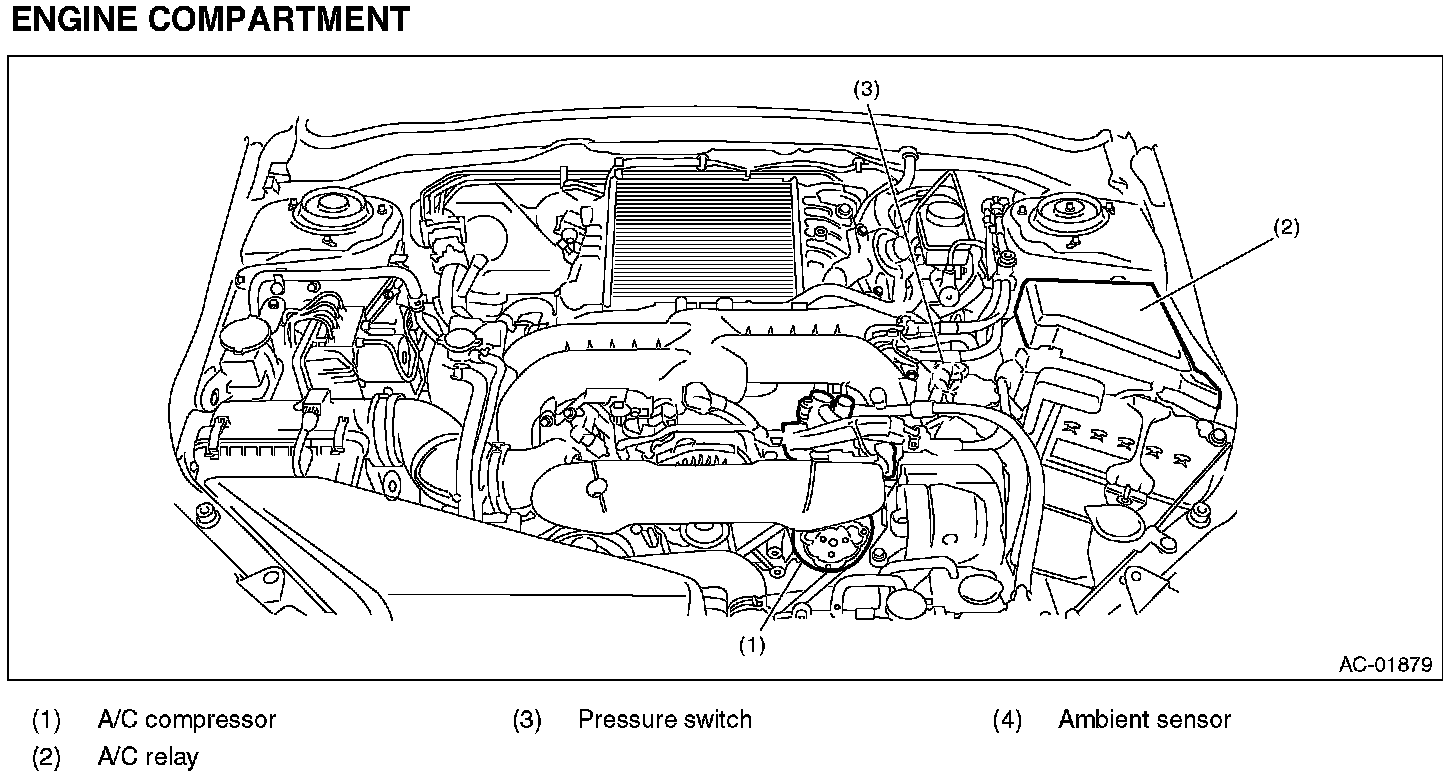 ENGINE COMPARTMENT

(3)

(2)

(1)

AC-01879

(1) A/C compressor
(2) A/C relay

(3) Pressure switch

(4) Ambient sensor