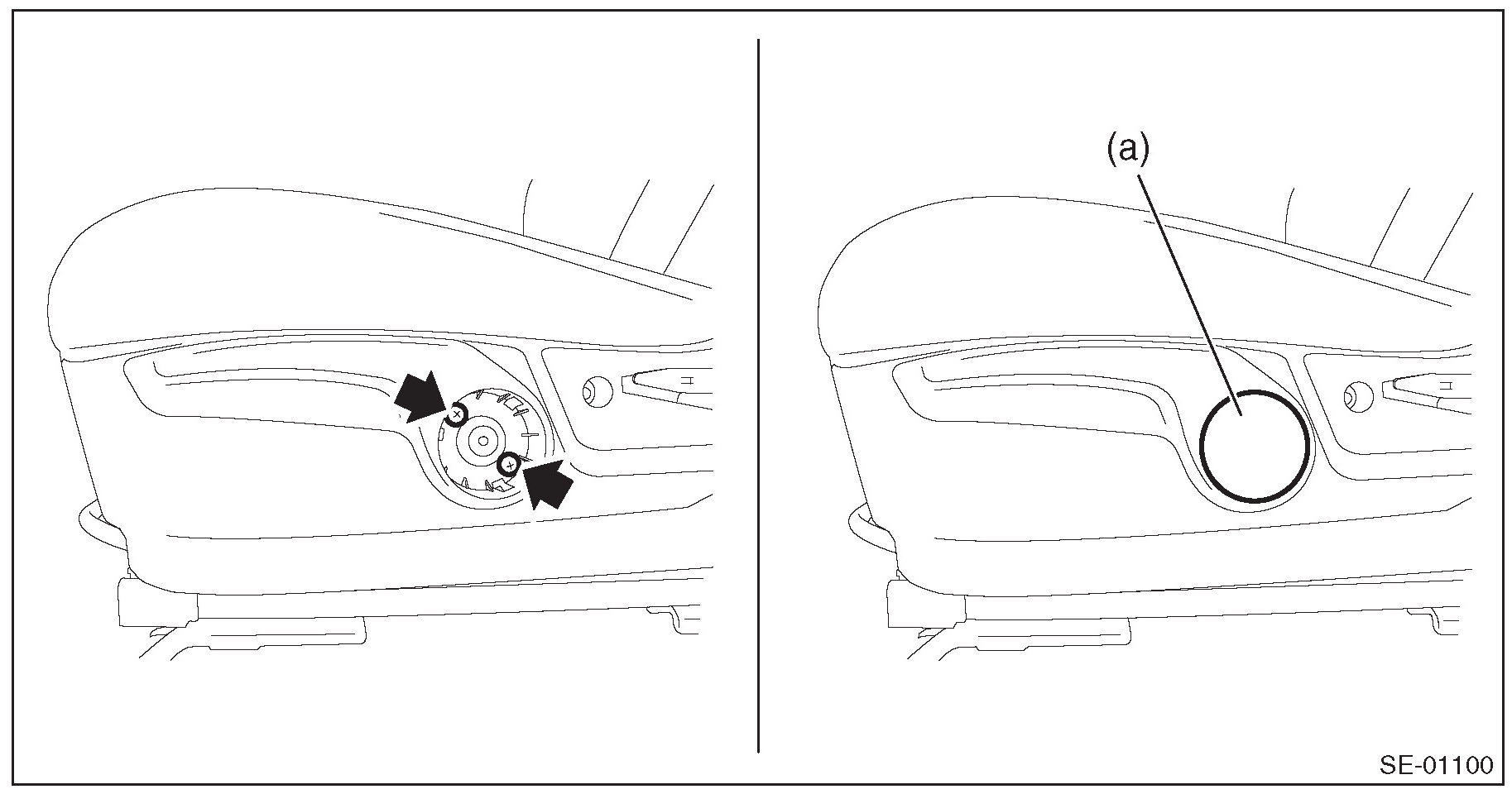 (a)

SE-01100