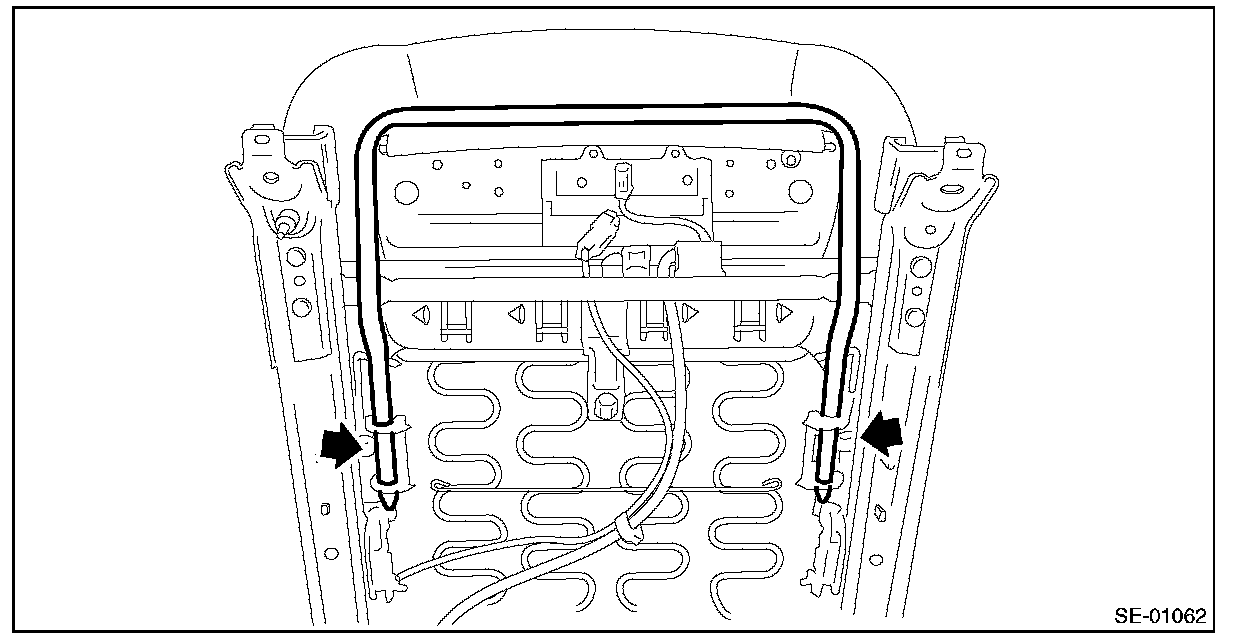 SE-01062