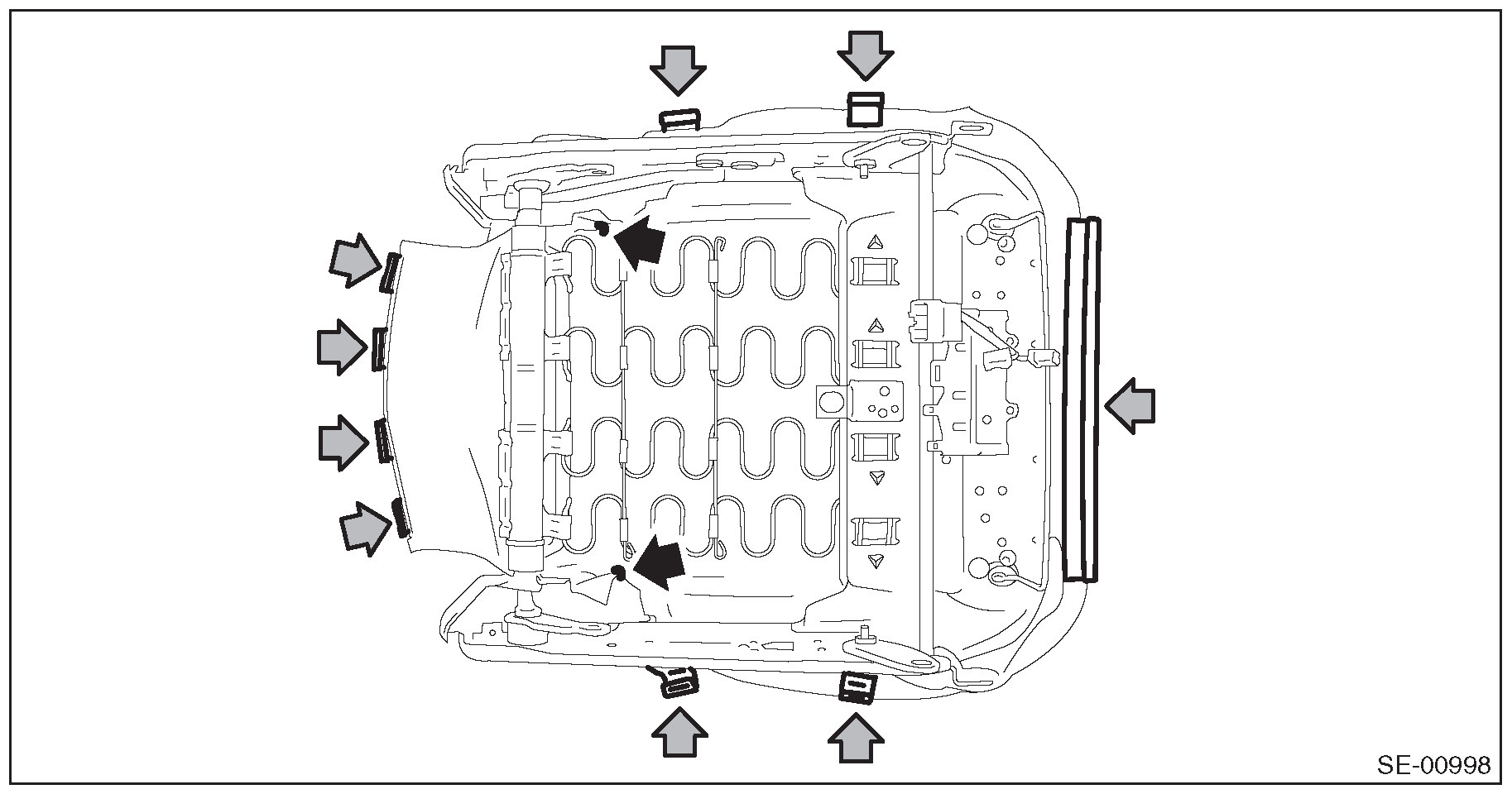 SE-00998