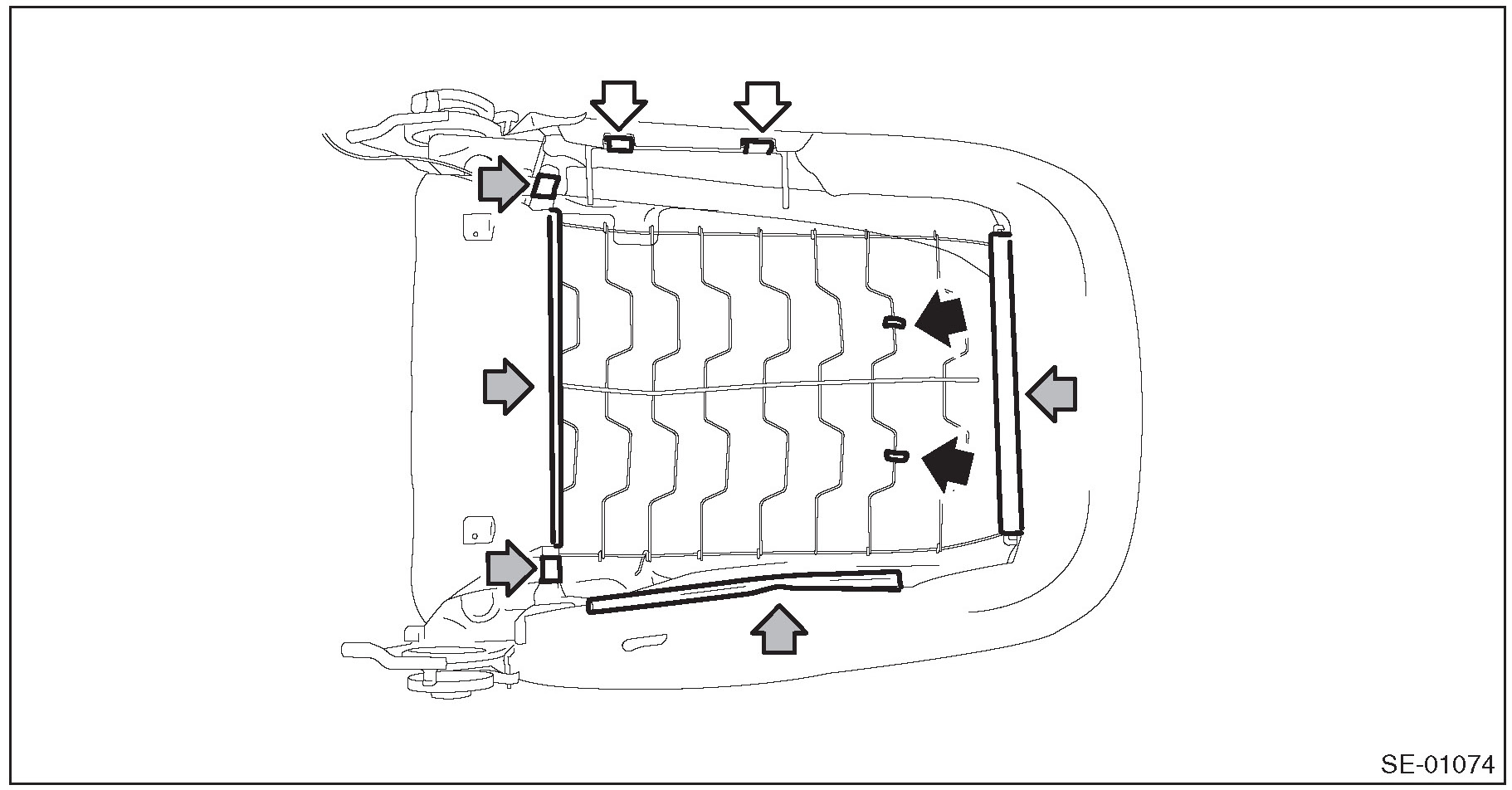 SE-01074