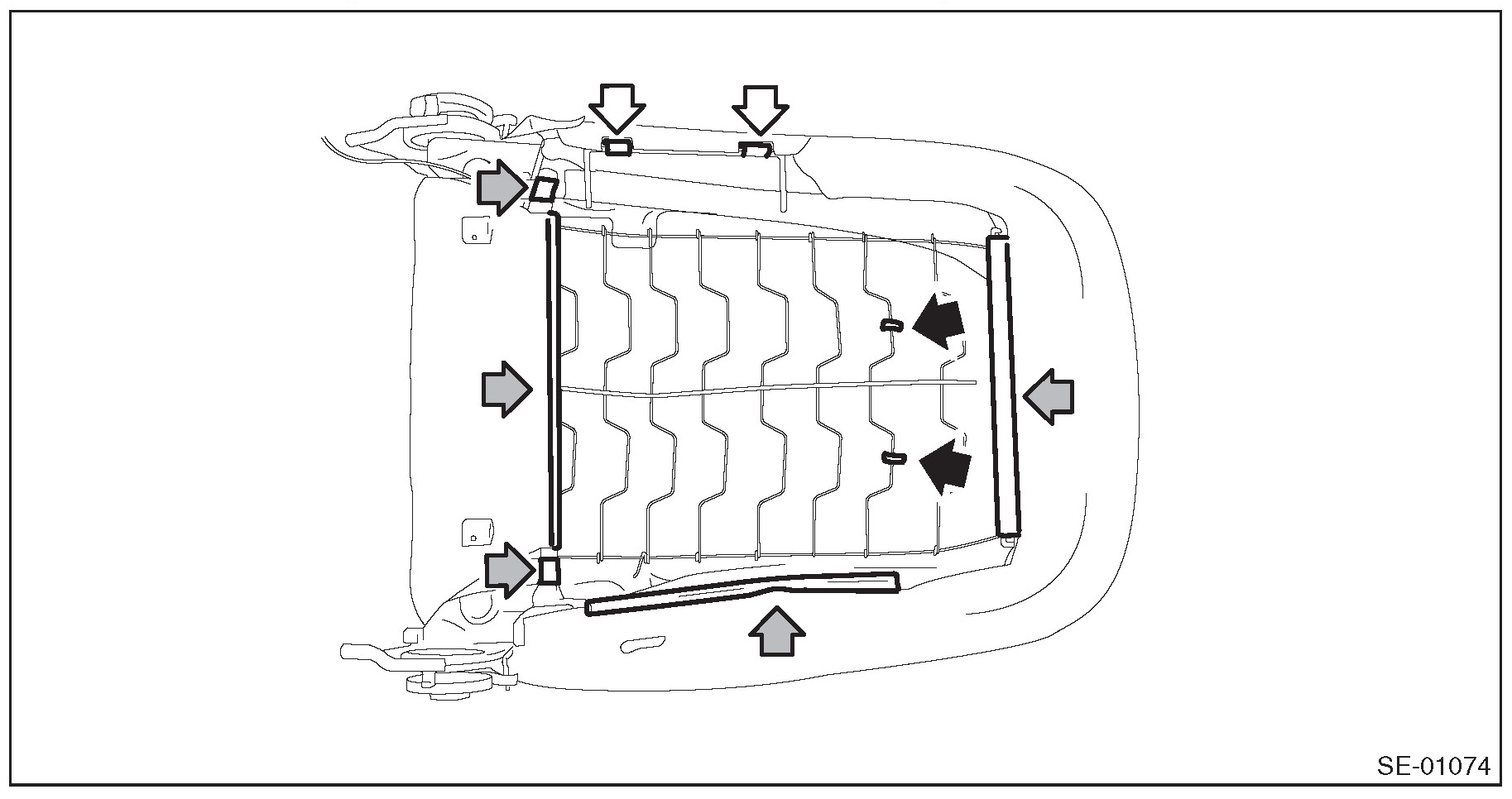 SE-01074