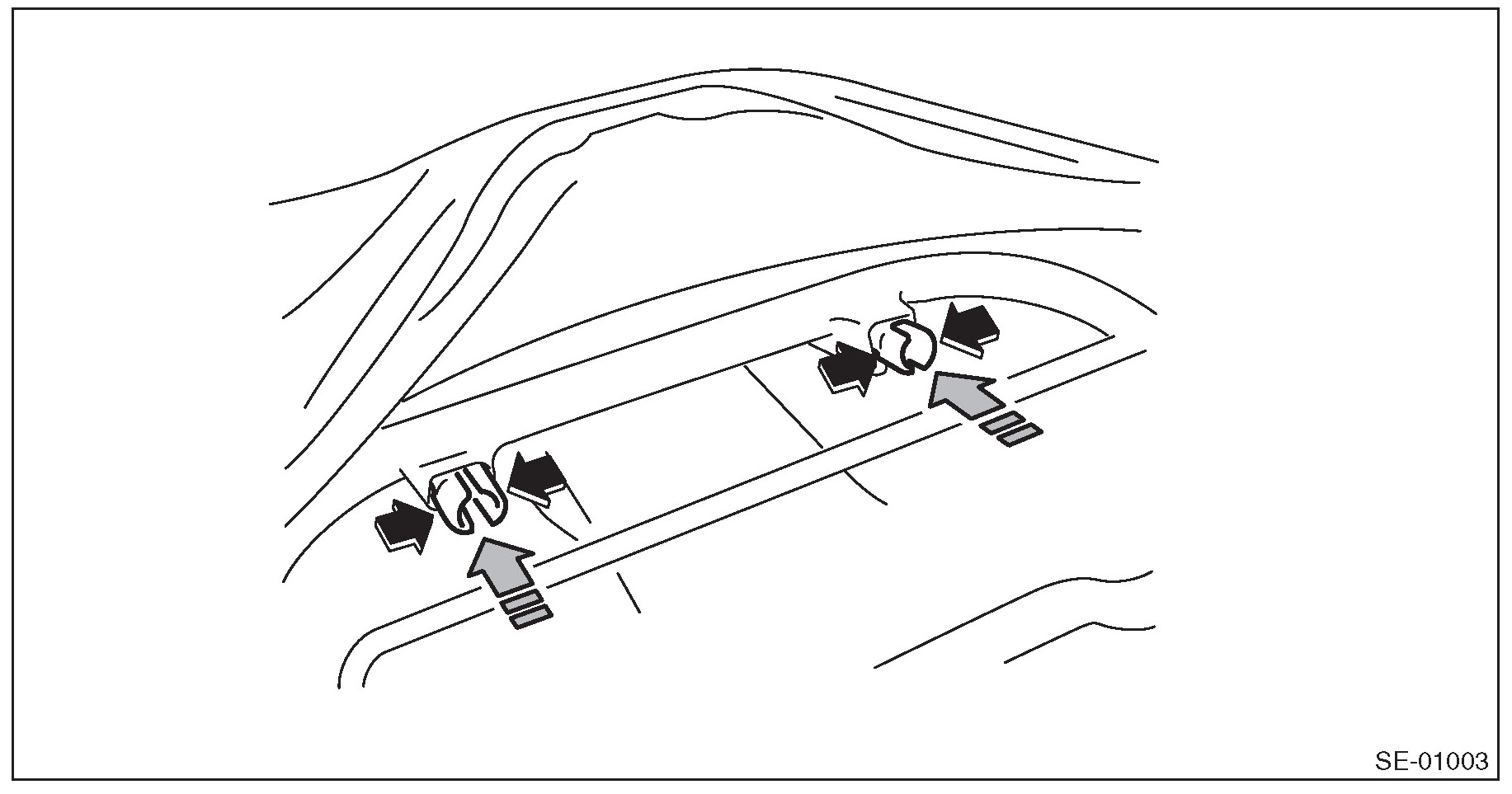 SE-01003