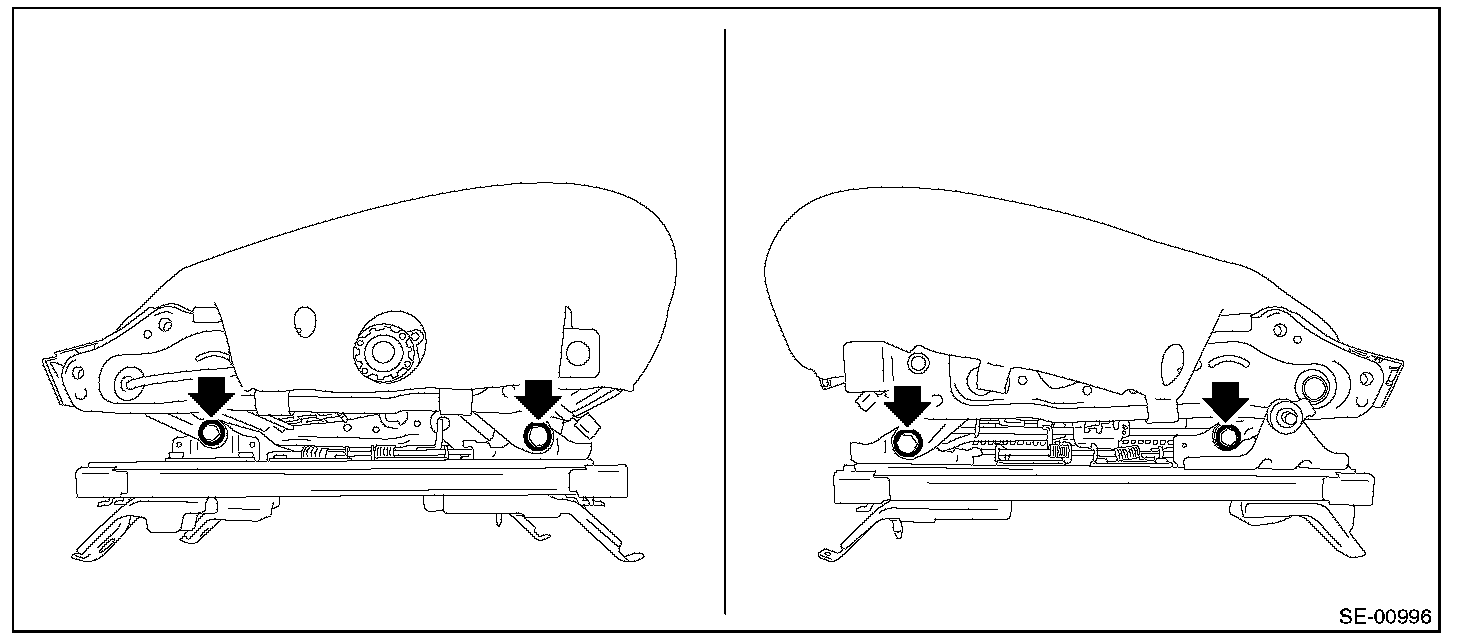 SE-00996