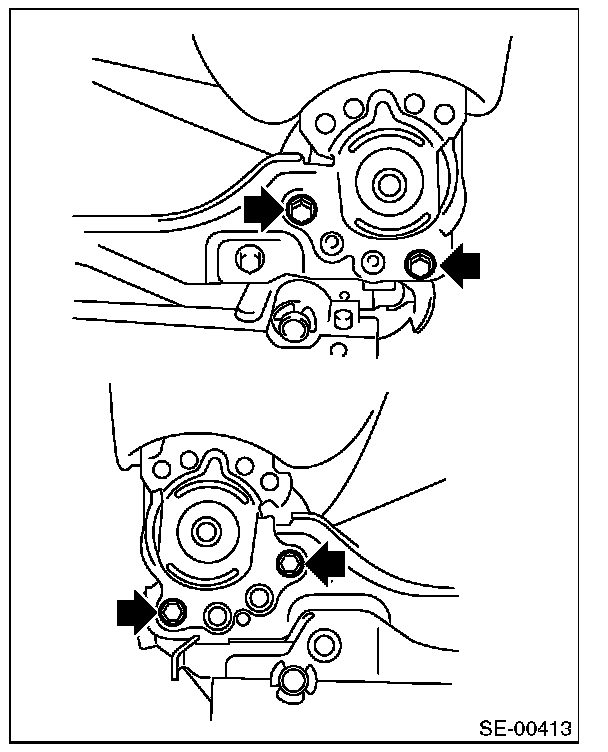 SE-00413