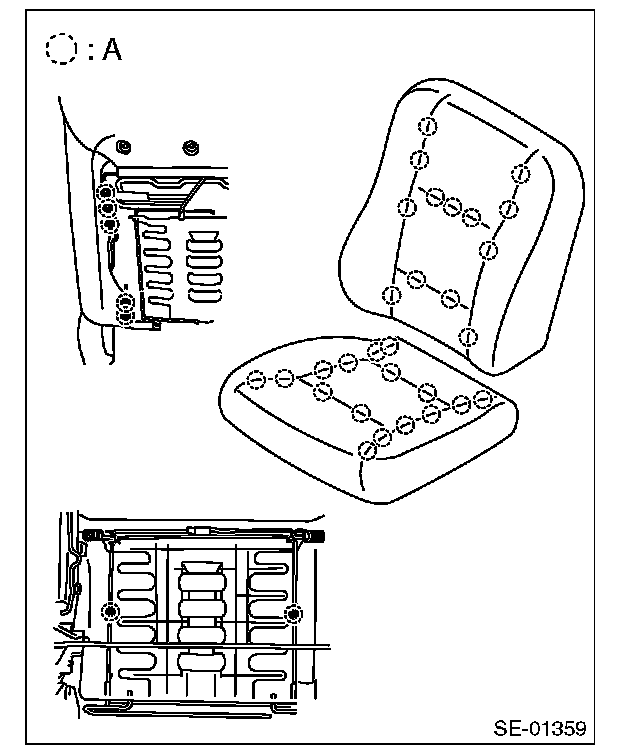 : A

SE-01359