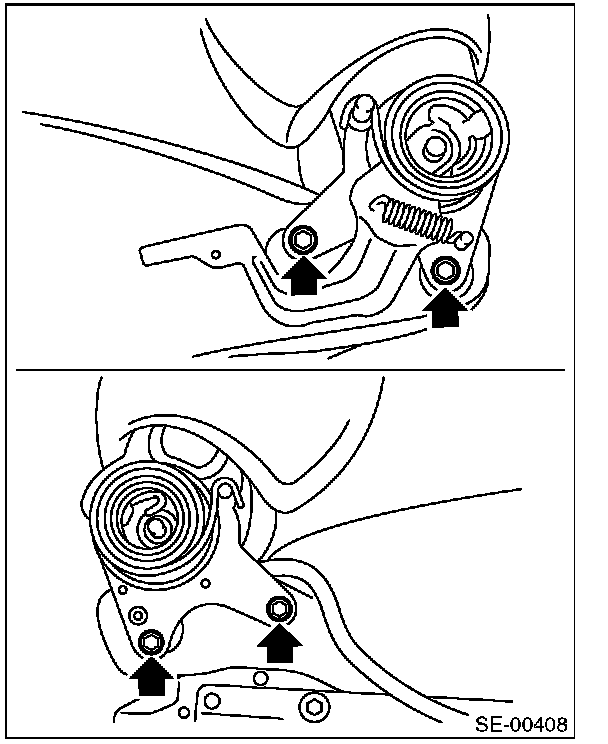 SE-00408