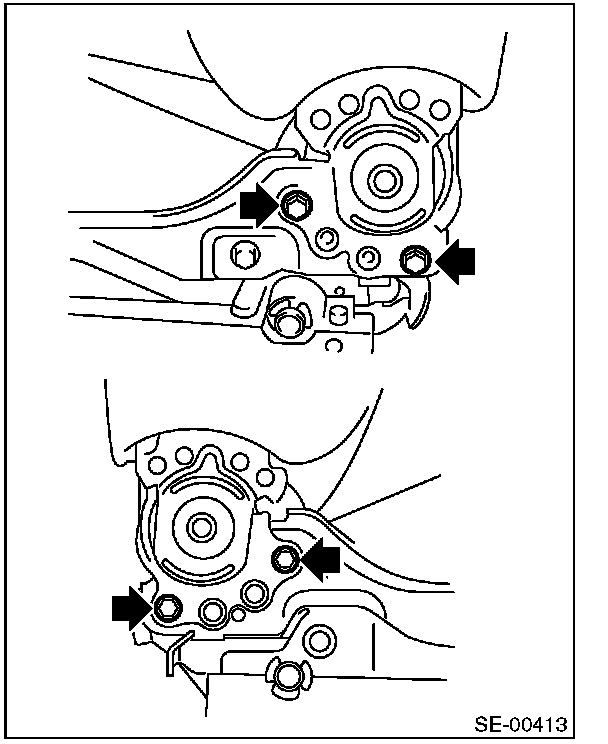 SE-00413