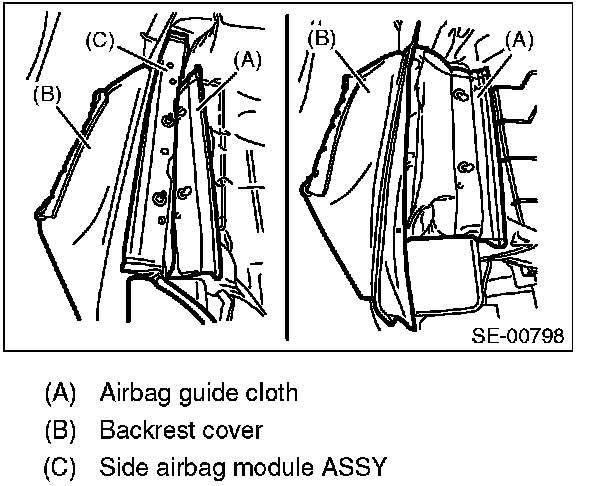 (C)
(A)
(B)

(B)
(A)

SE-00798

(A) Airbag guide cloth
(B) Backrest cover
(C) Side airbag module ASSY