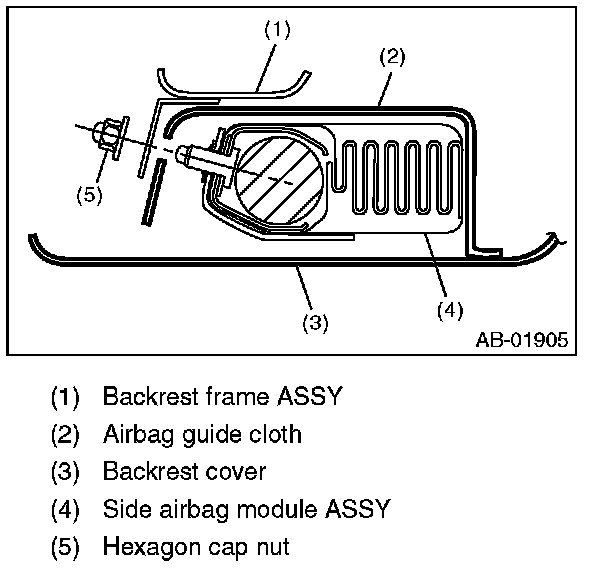 (1)
(2)
(5)
(3)
(4)
AB-01905

(1) Backrest frame ASSY
(2) Airbag guide cloth
(3) Backrest cover
(4) Side airbag module ASSY
(5) Hexagon cap nut