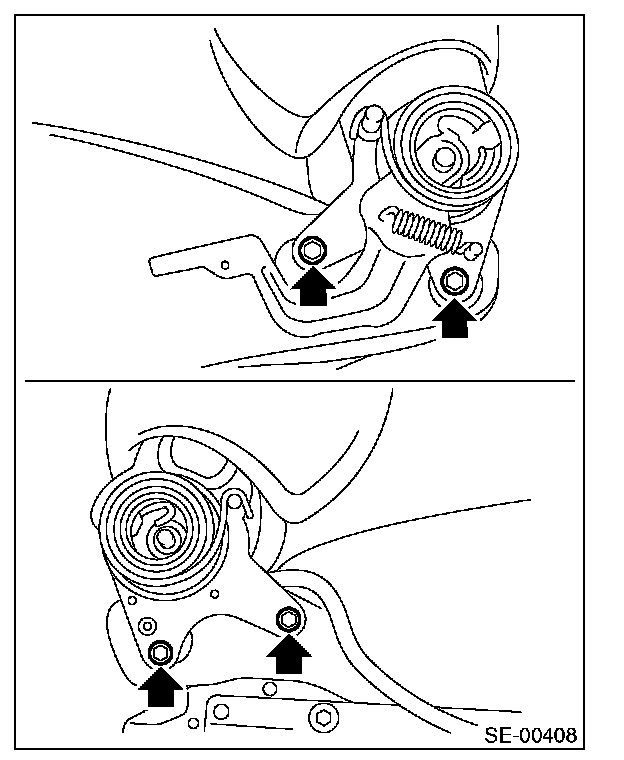 SE-00408