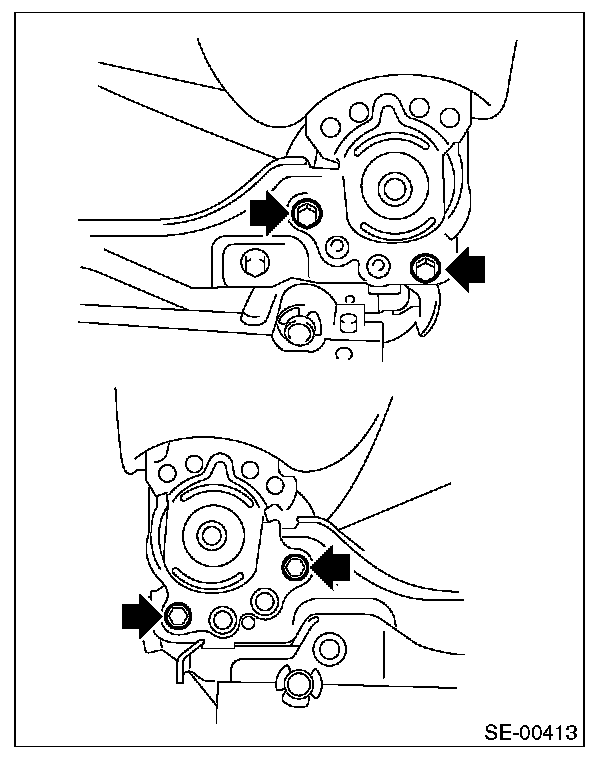 SE-00413