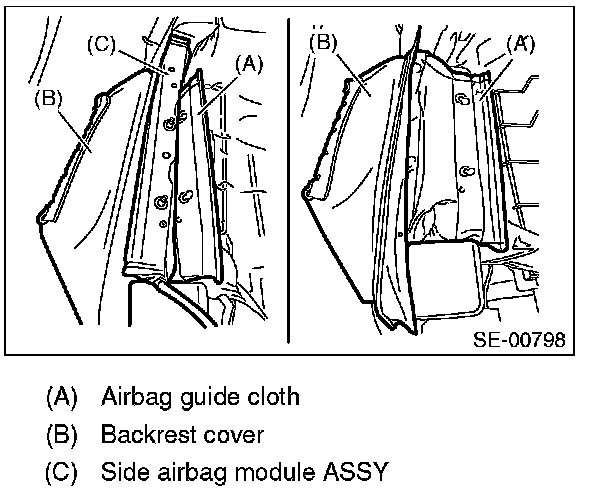 (C)
(A)
(B)

(B)
(A)

SE-00798

(A) Airbag guide cloth
(B) Backrest cover
(C) Side airbag module ASSY