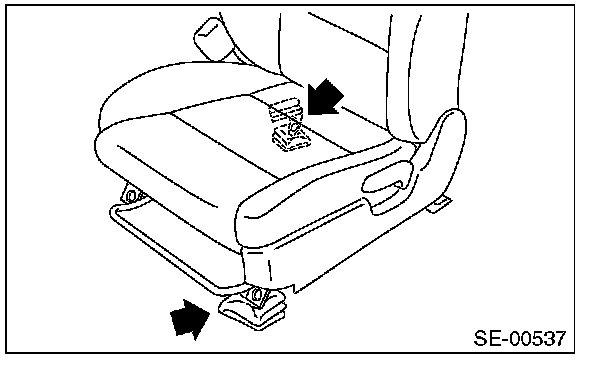 SE-00537