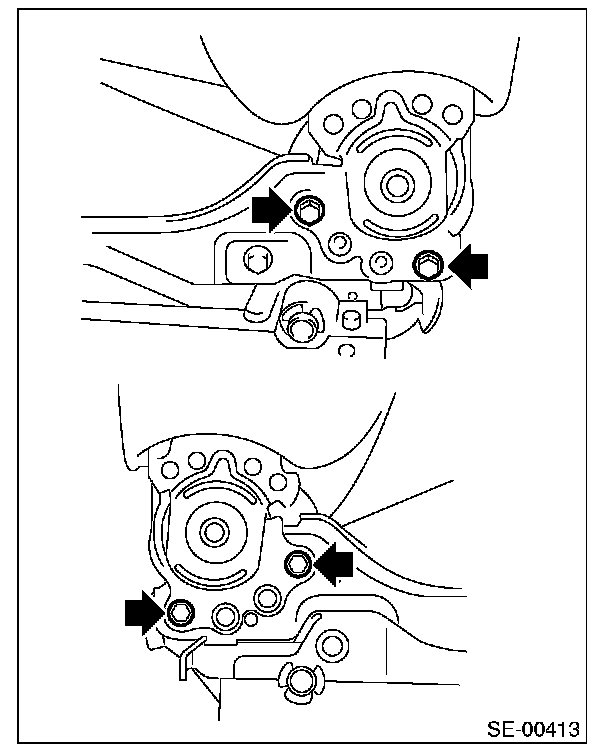 SE-00413