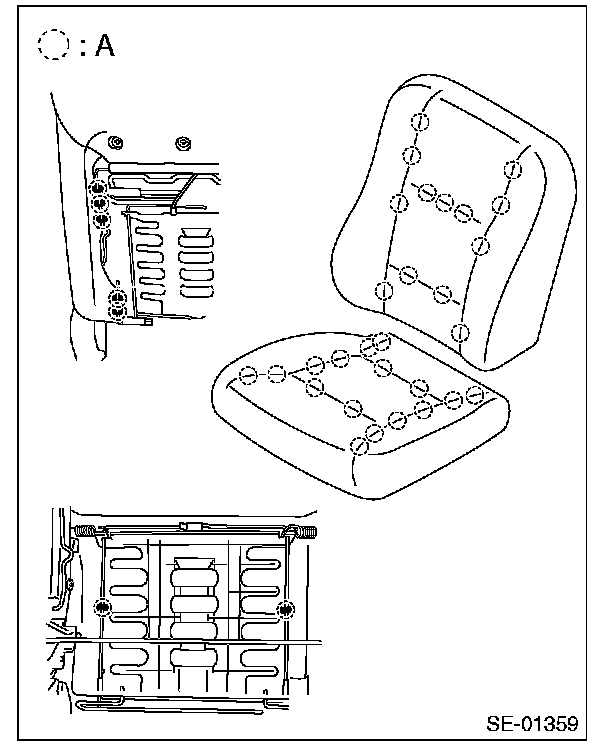 : A

SE-01359