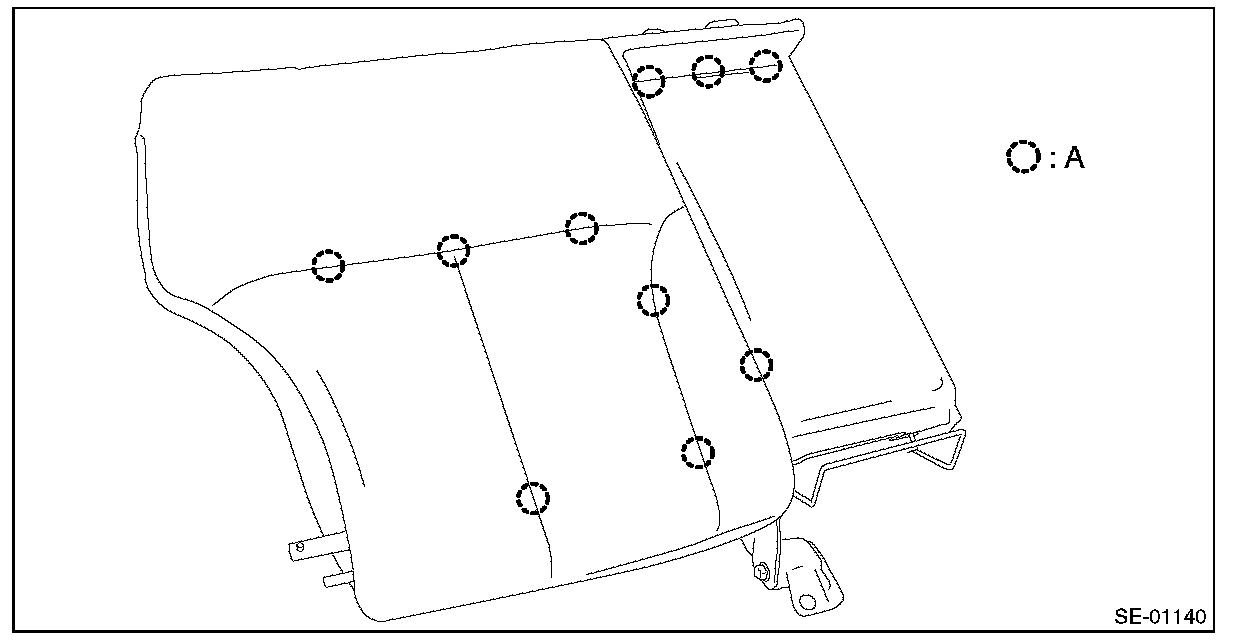 : A

SE-01140