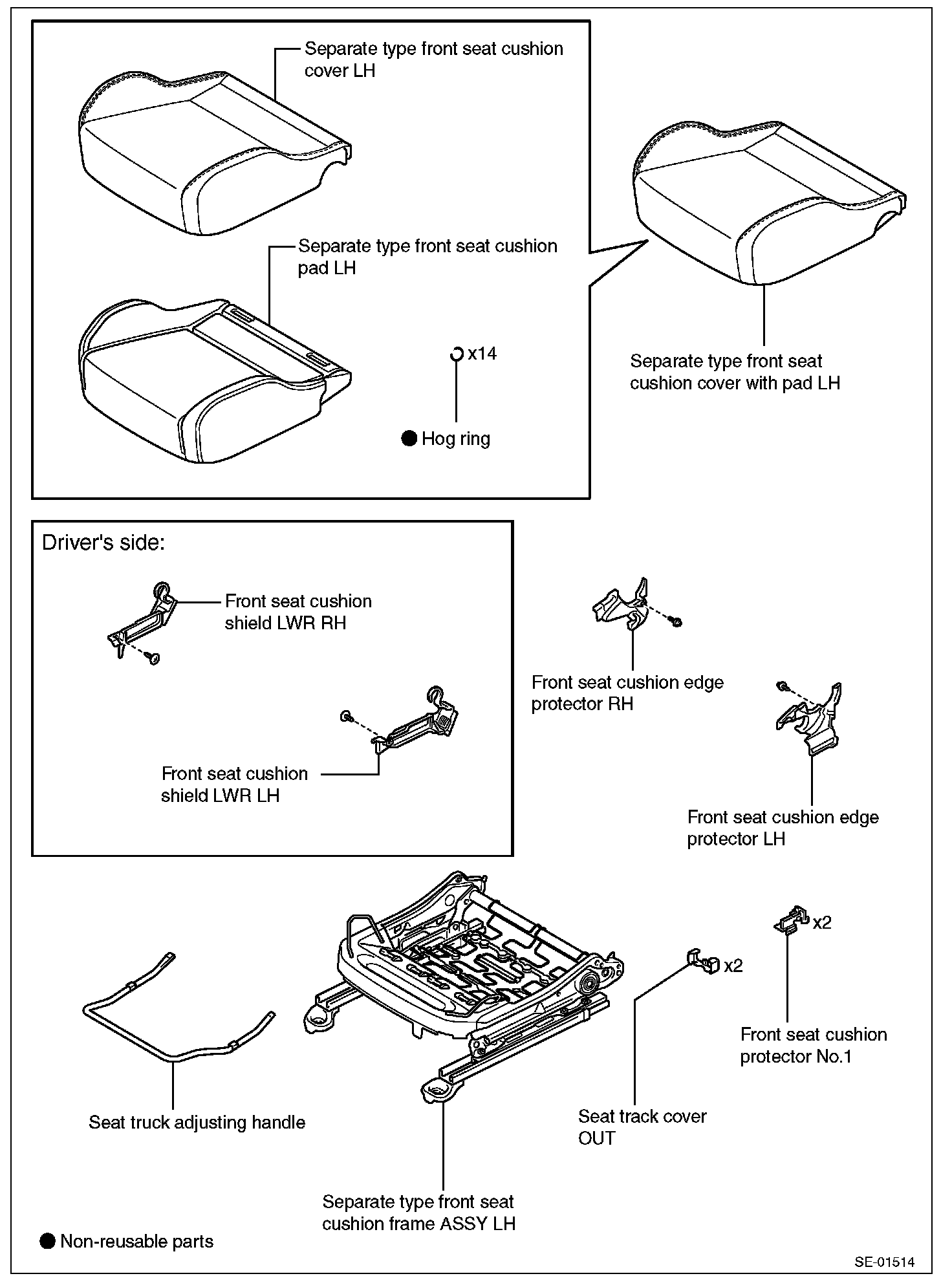 Separate type front seat cushion cover LH

Separate type front seat cushion pad LH

x14

● Hog ring

Separate type front seat cushion cover with pad LH

Driver's side:

Front seat cushion shield LWR RH

Front seat cushion shield LWR LH

Front seat cushion edge protector RH

Front seat cushion edge protector LH

x2

x2

Front seat cushion protector No.1

Seat truck adjusting handle

Seat track cover OUT

Separate type front seat cushion frame ASSY LH

● Non-reusable parts

SE-01514